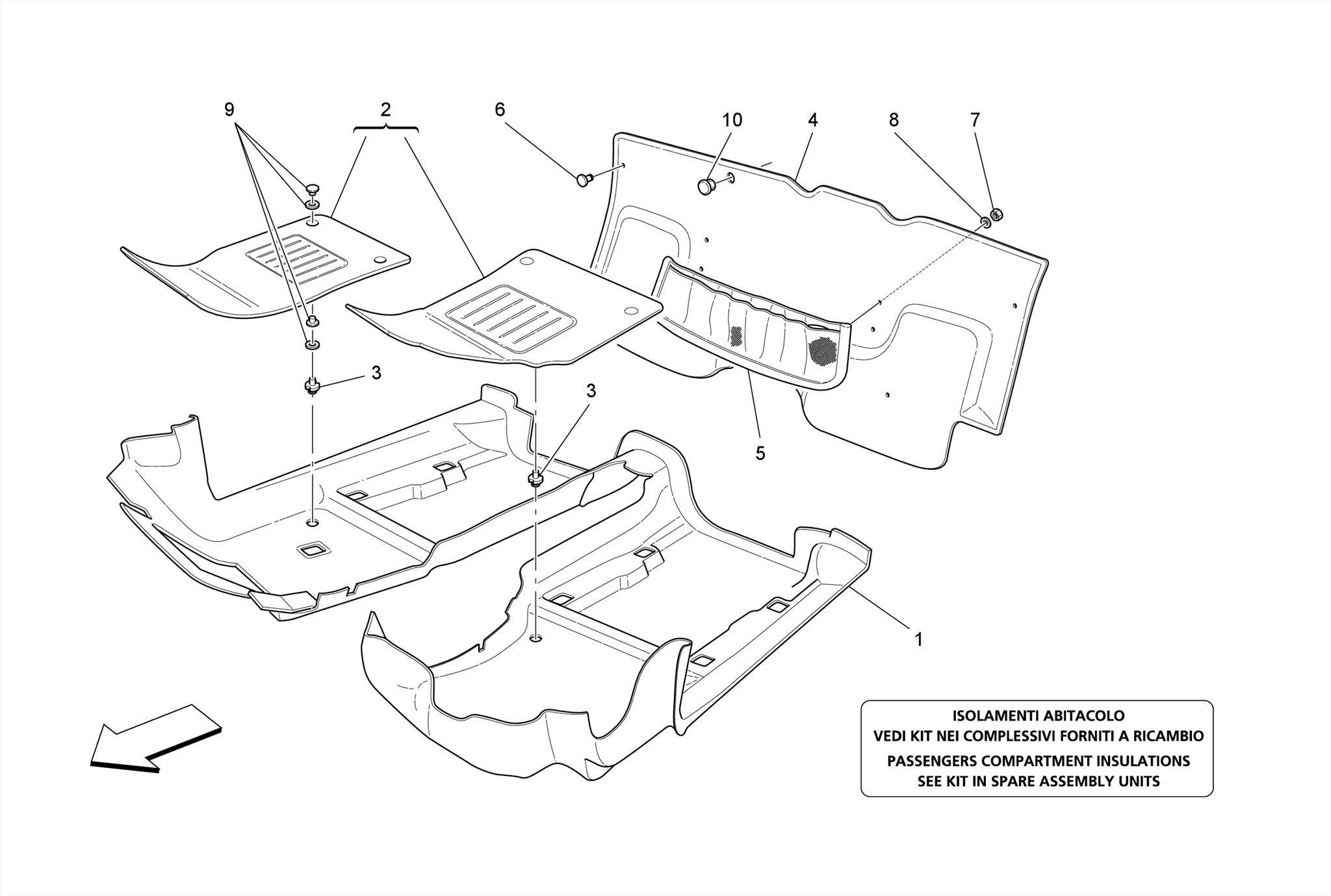 9
2
6
10
4
8
7
3
3
5
1

ISOLAMENTI ABITACOLO
VEDI KIT NEI COMPLESSIVI FORNITI A RICAMBIO
PASSENGERS COMPARTMENT INSULATIONS
SEE KIT IN SPARE ASSEMBLY UNITS