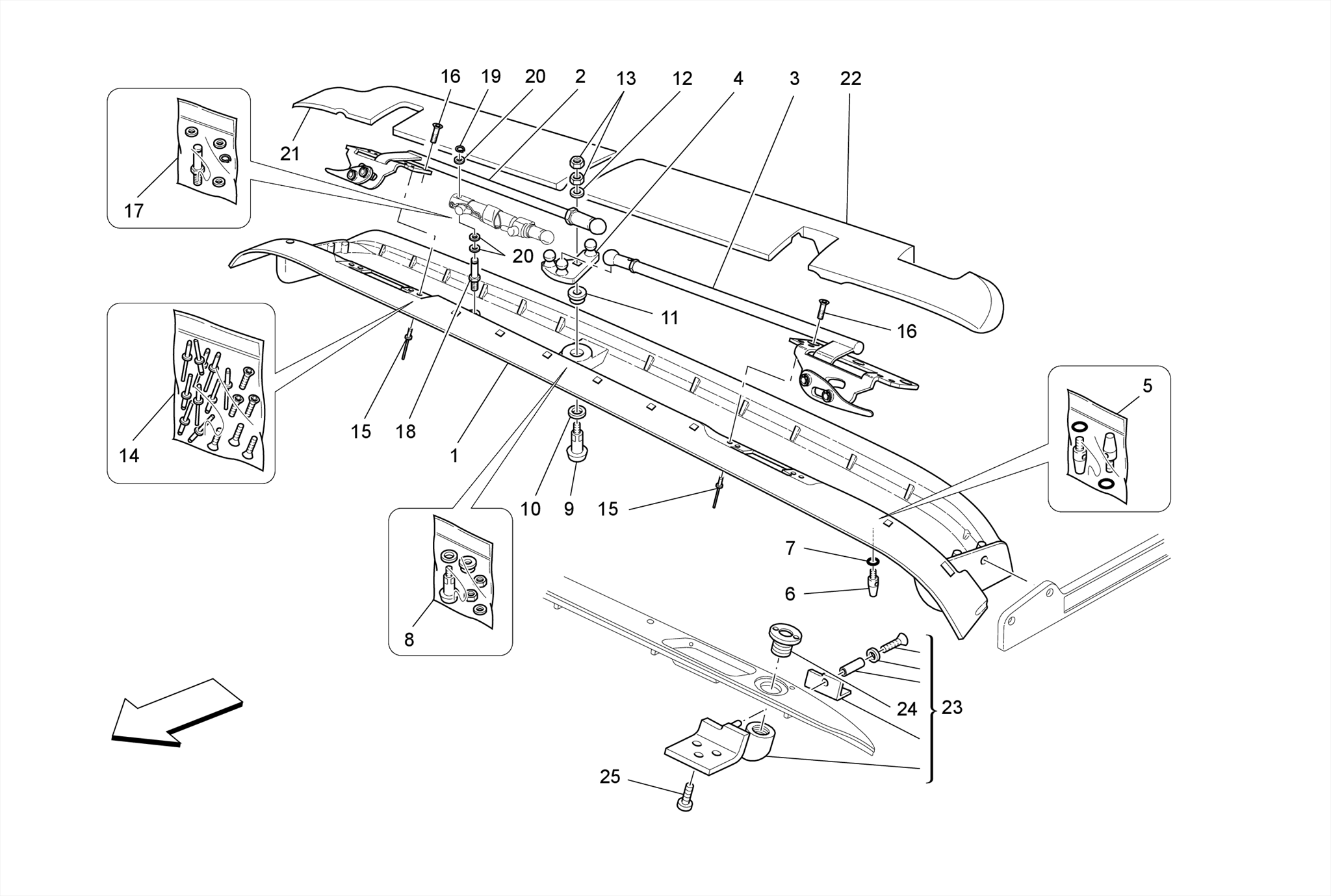 16 19 20 2 13 12 4 3 22

21

17

20

11

16

14

15 18 1

5

10 9 15

7

6

8

24 23

25