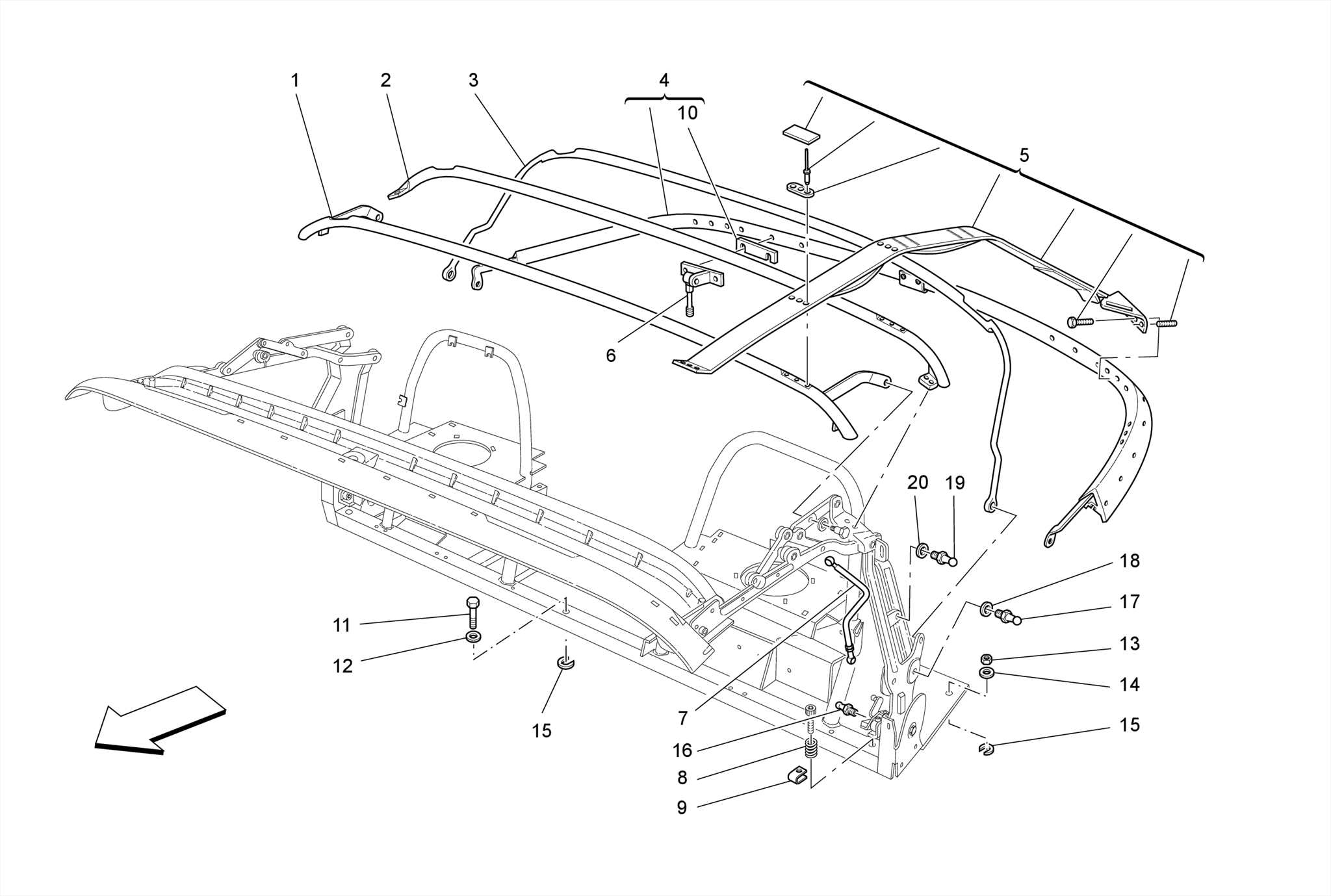 1
2
3
4
10
5
6
20
19
18
17
13
14
15
11
12
15
7
16
8
9