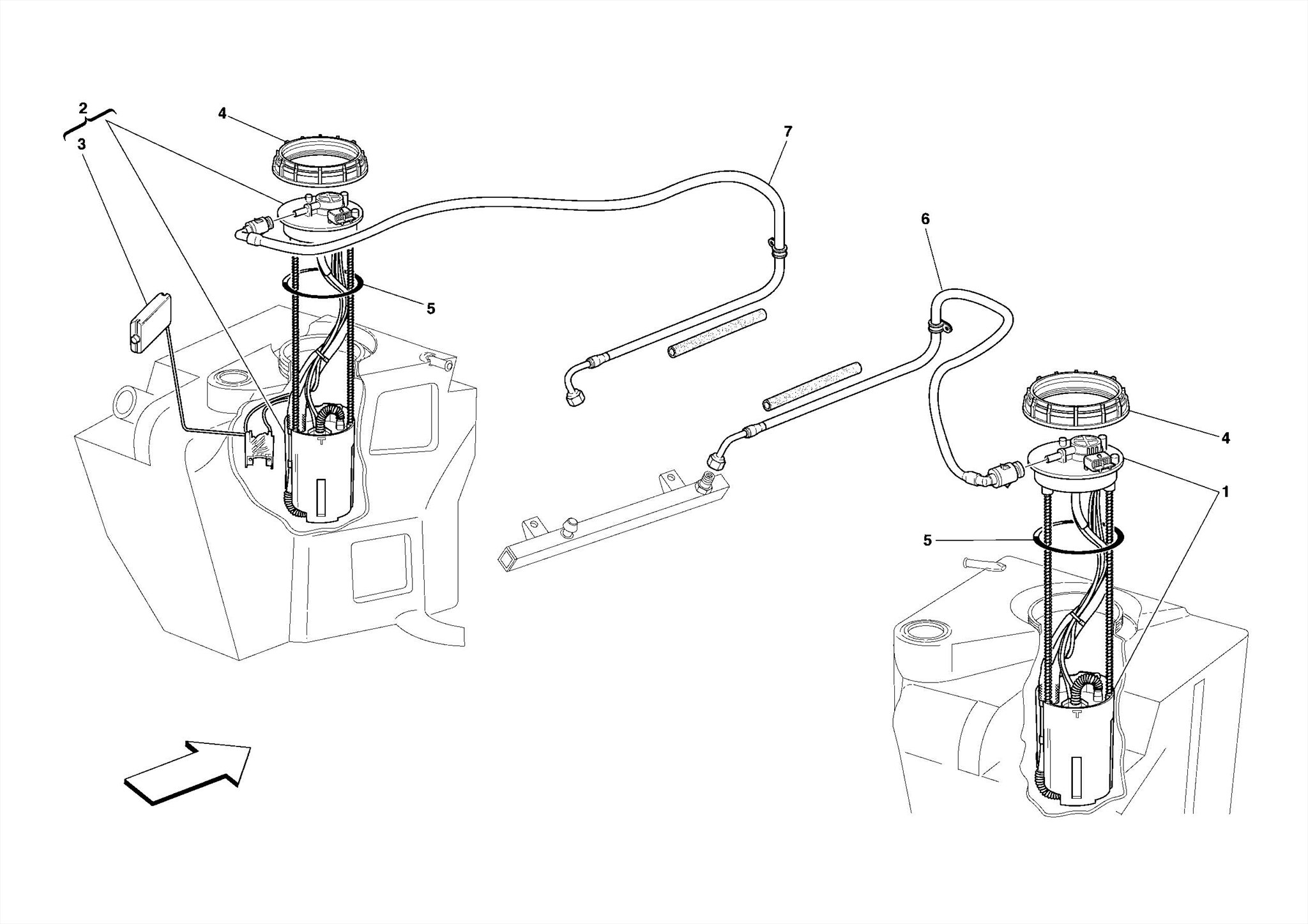 2
3
4
7
5
6
4
1
5