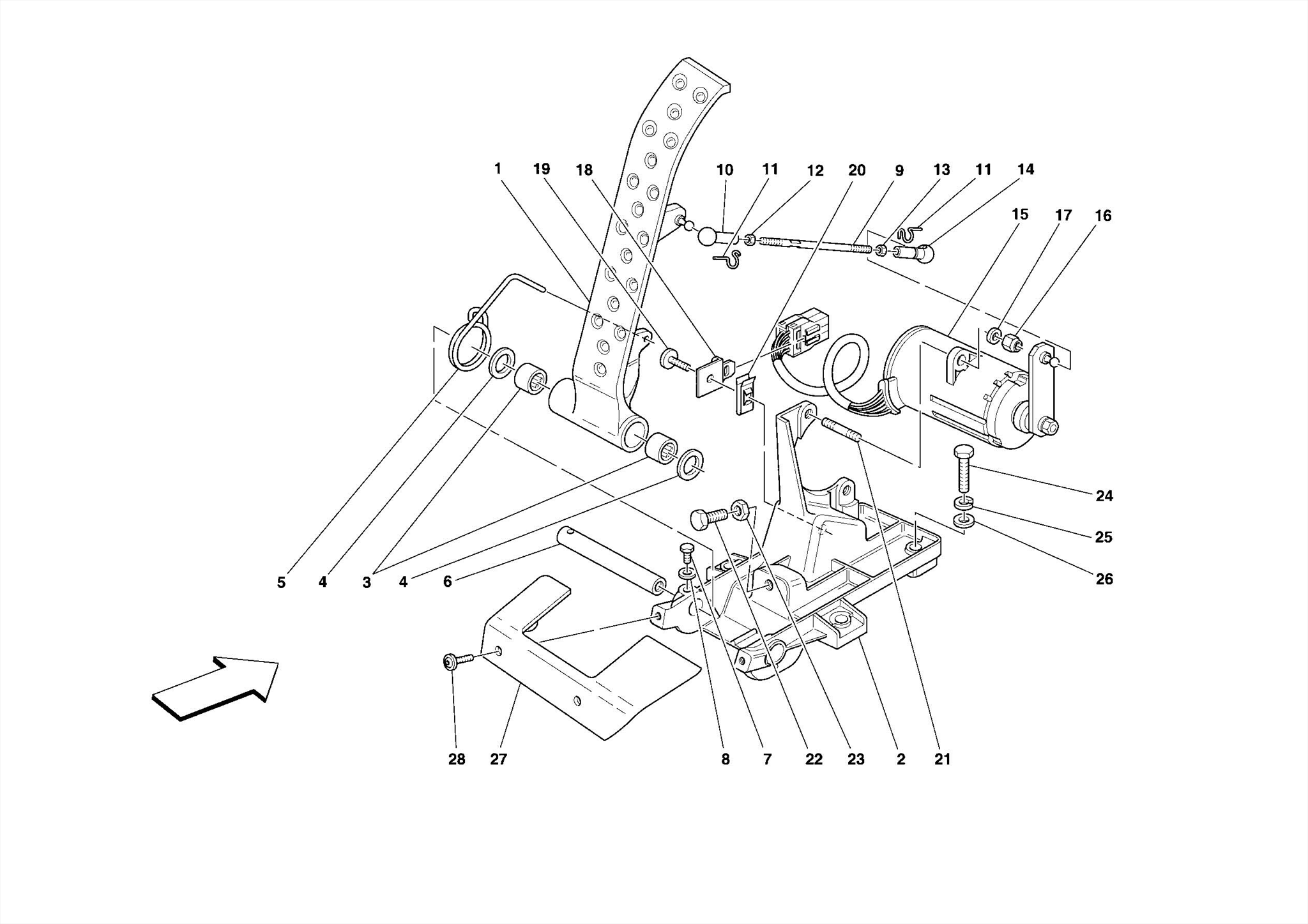 1 19 18 10 11 12 20 9 13 11 14

15 17 16

24

25

26

5 4 3 4 6

28 27 8 7 22 23 2 21