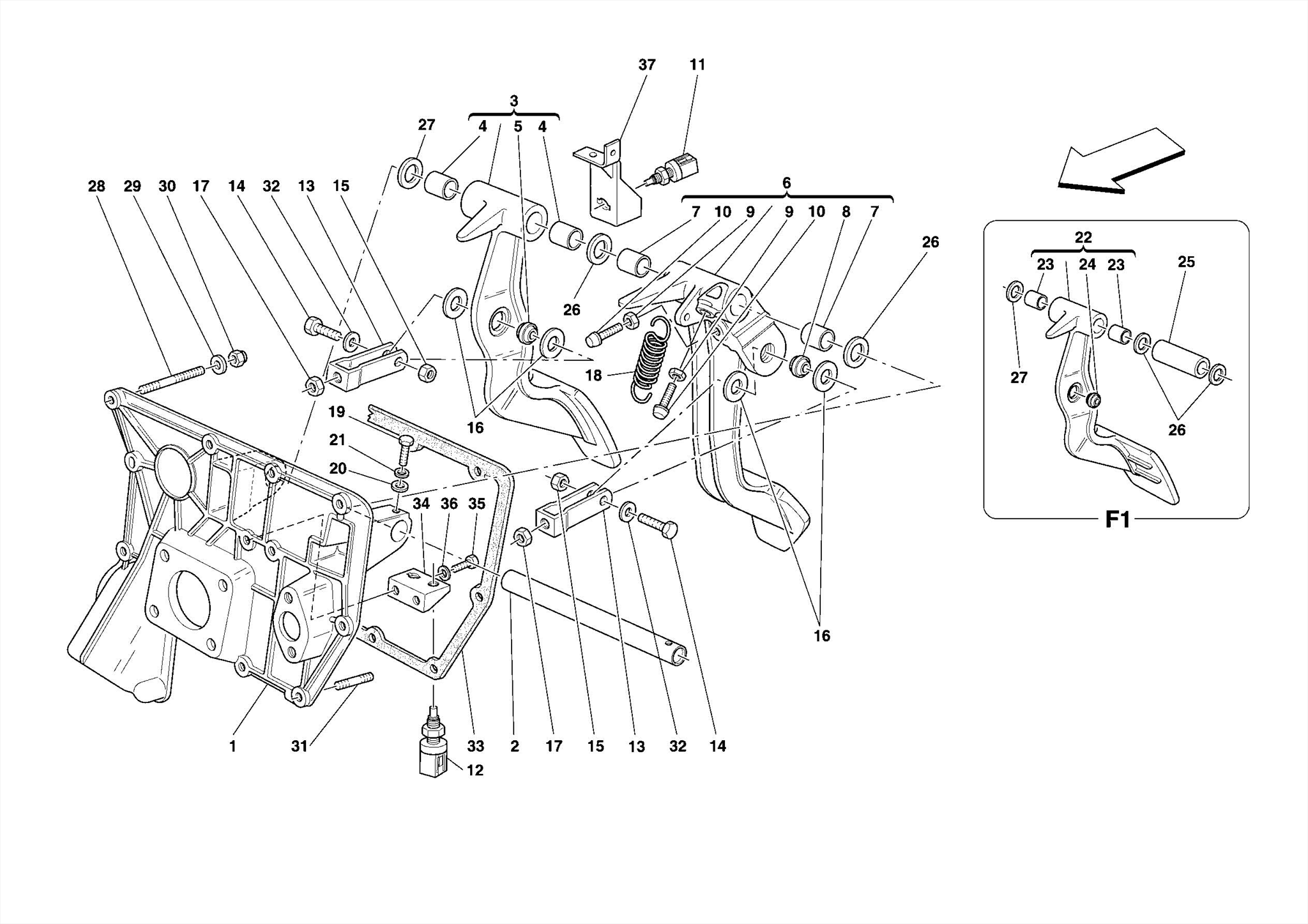 37 11
3
27 4 5 4
6
28 29 30 17 14 32 13 15
7 10 9 9 10 8 7
26
26
18
16
19
21
20
34 36 35
16
1 31 33 2 17 15 13 32 14
12
22
23 24 23 25
27
26
F1