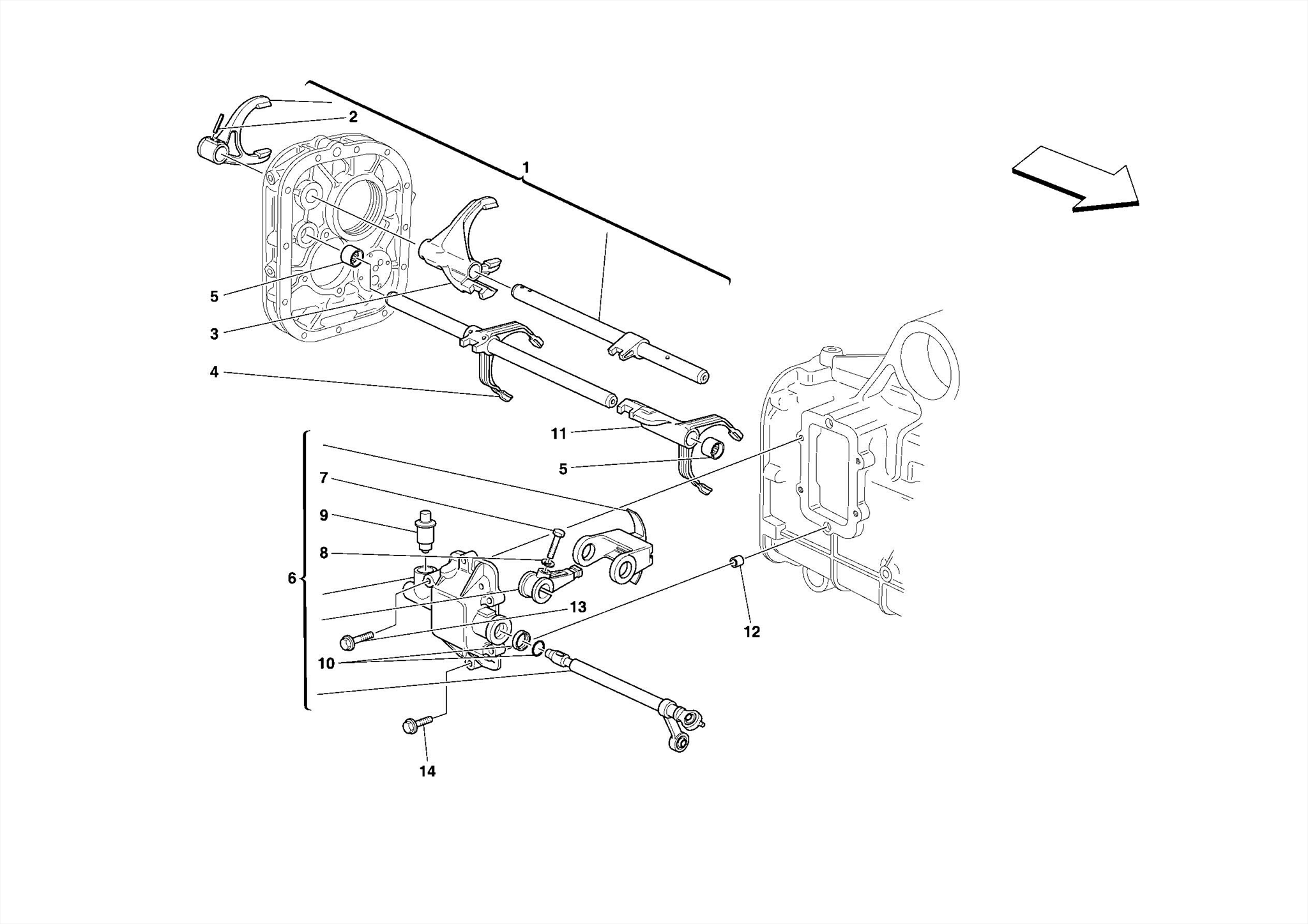 2
1
5
3
4
11
5
7
9
8
6
13
12
10
14