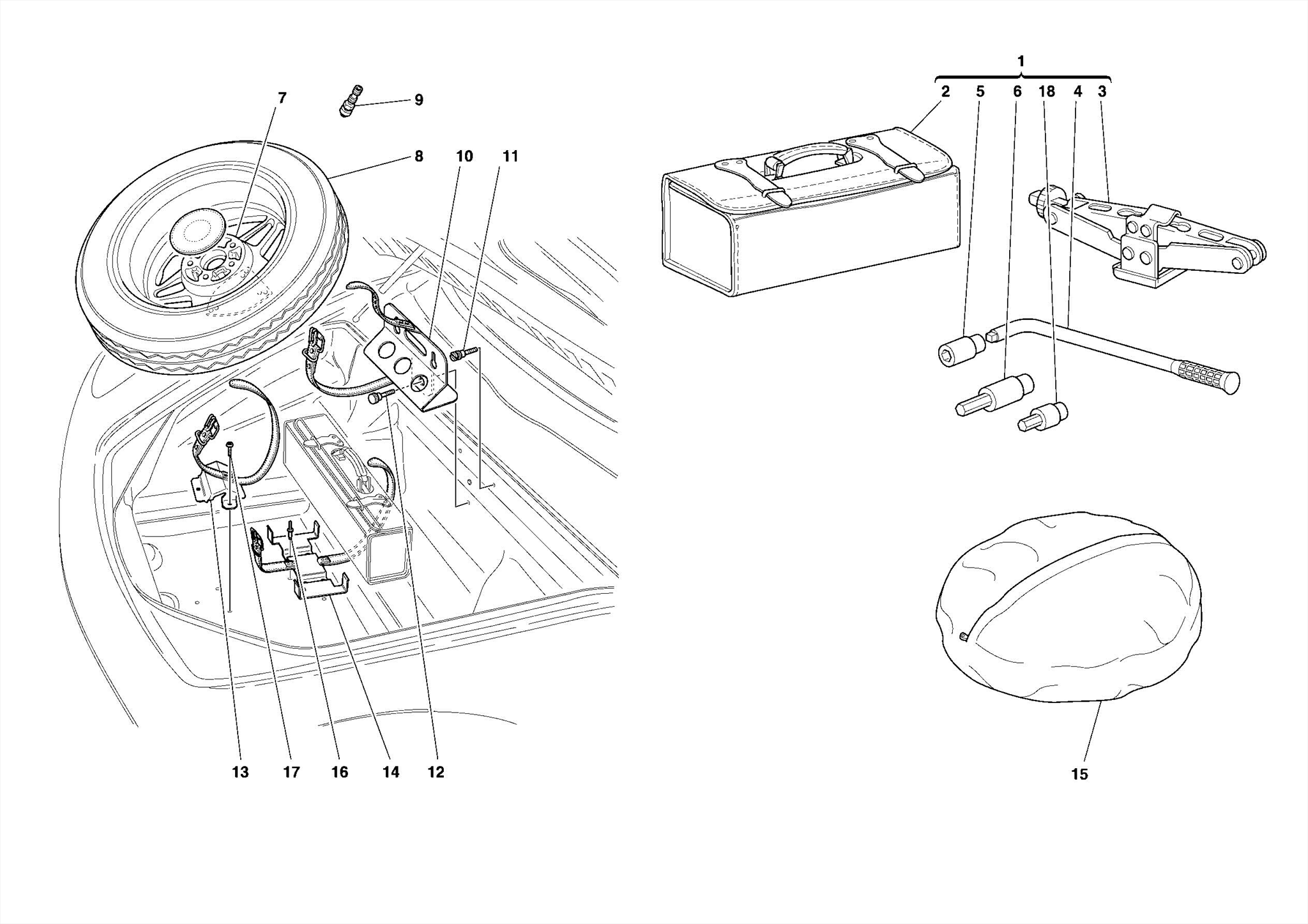 7
9
8
10
11
13
17
16
14
12
1
2
5
6
18
4
3
15