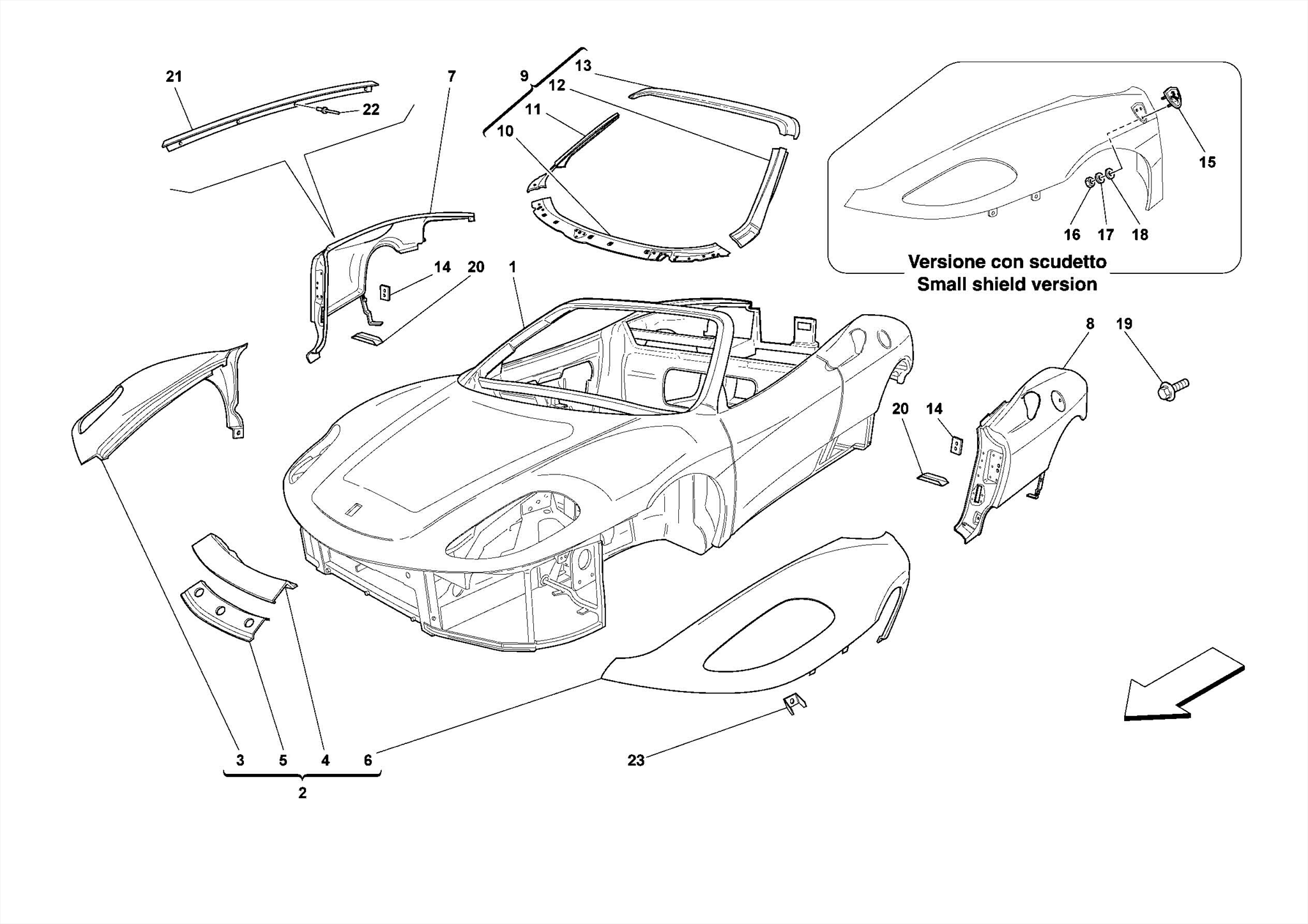 21
22
7
9
13
12
11
10
15
16
17
18
Versione con scudetto
Small shield version
14
20
1
8
19
20
14
3
5
4
6
2
23