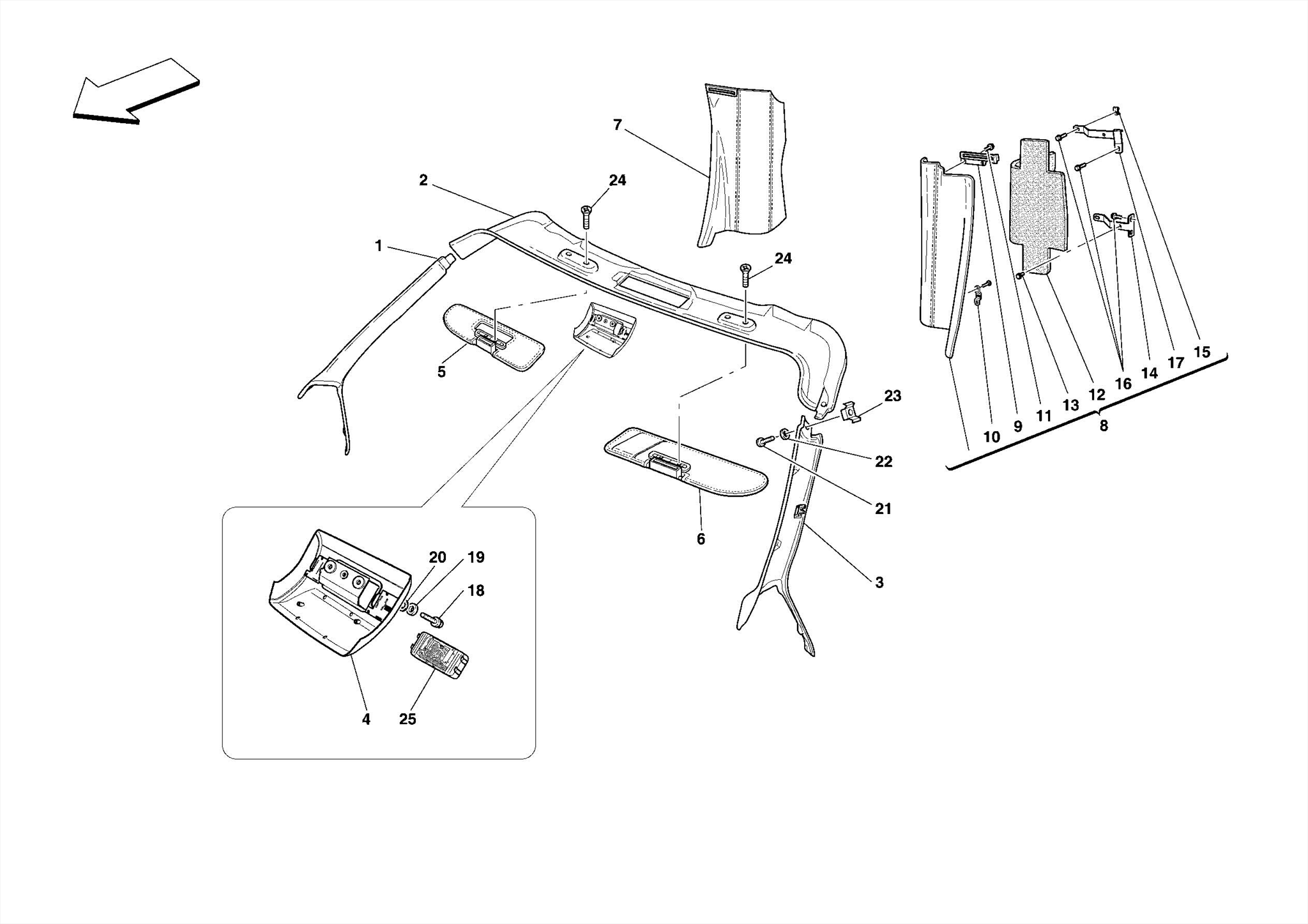 7
2
24
1
24
5
23
22
21
6
3
20
19
18
4
25
10
9
11
13
12
16
14
17
15
8