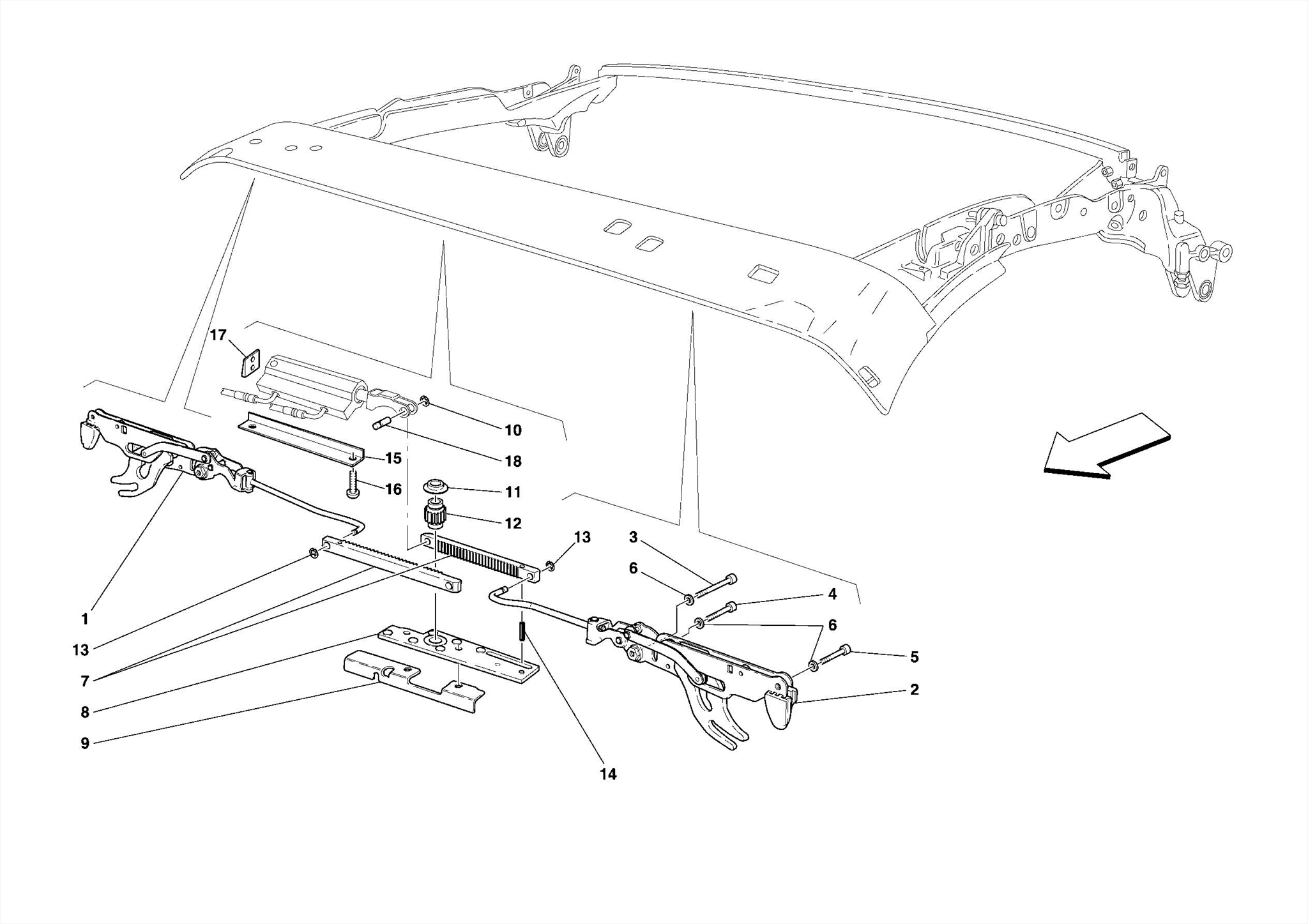 17
10
18
15
16
11
12
13
3
6
4
6
5
2
1
13
7
8
9
14