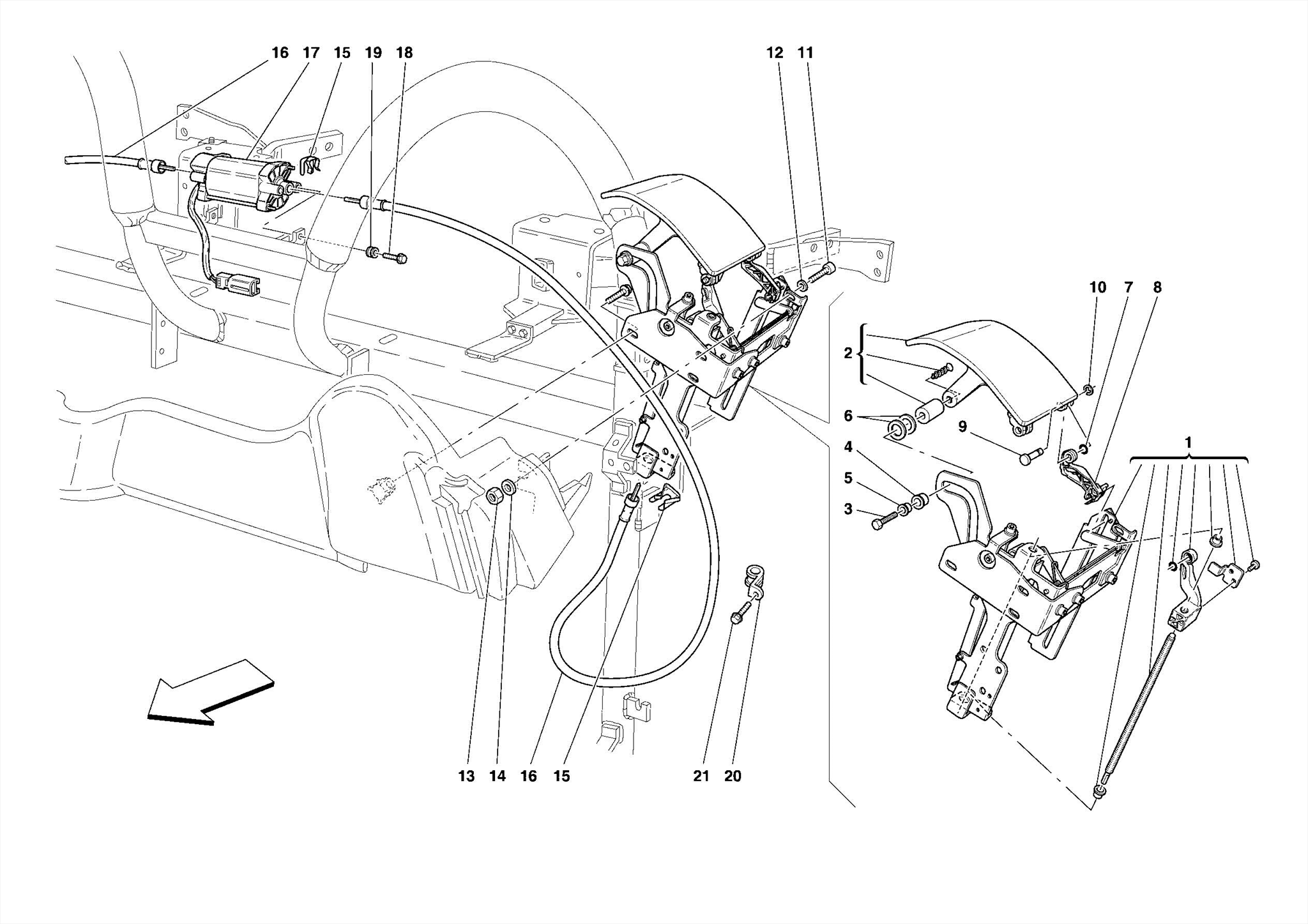 16 17 15 19 18

12 11

10 7 8

2

6

9

4

5

3

1

13 14 16 15

21 20