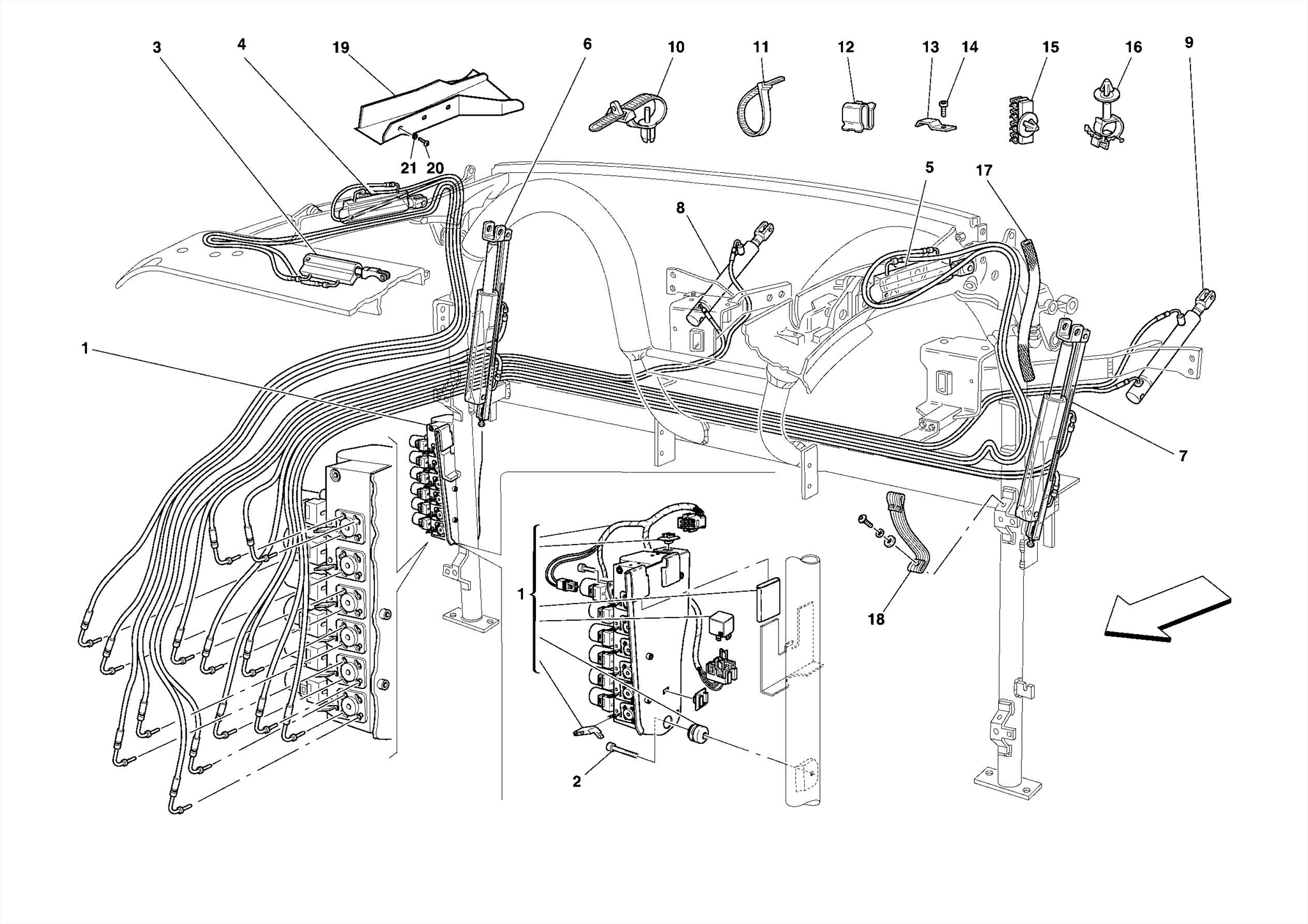 3
4
19
6
10
11
12
13
14
15
16
9
21
20
5
17
8
1
7
1
18
2