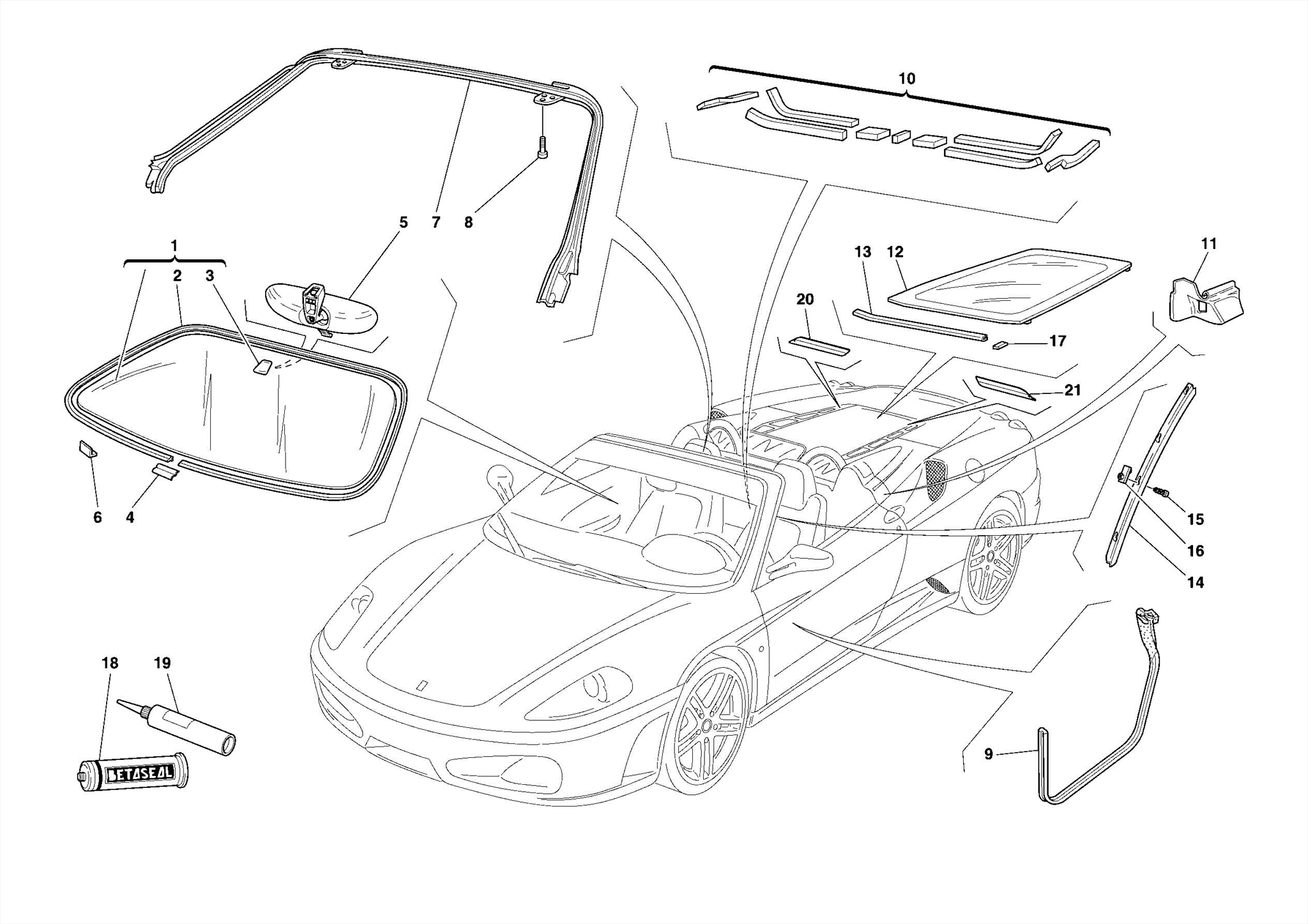 10

5 7 8

1

2 3

13 12

11

20

17

21

6 4

15

16

14

18 19

BETASEAL

9