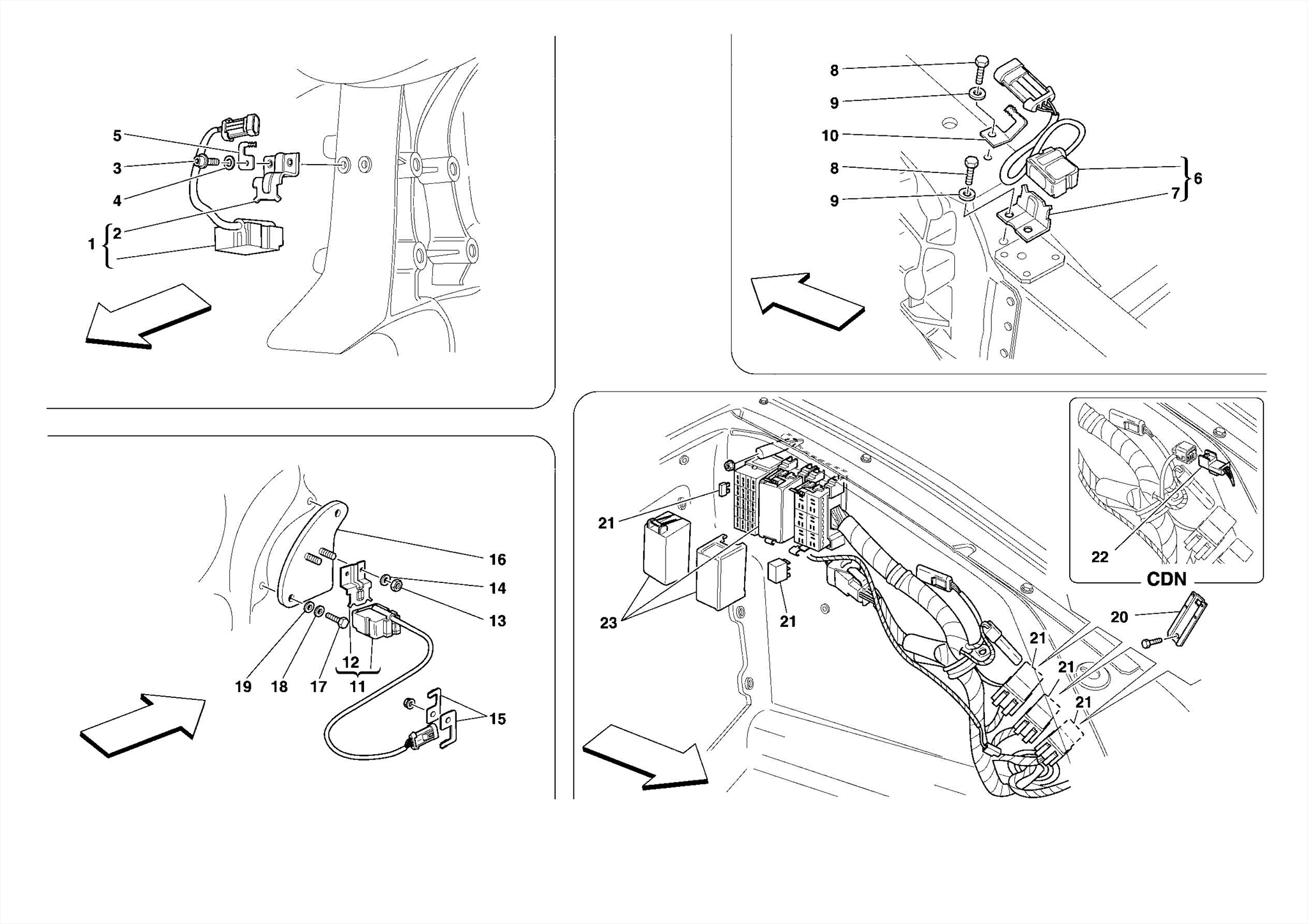 5
3
4
2
1

8
9
10
8
9
6
7

16
14
13
19
18
17
12
11
15

21
23
21
22
CDN
20
21
21
21