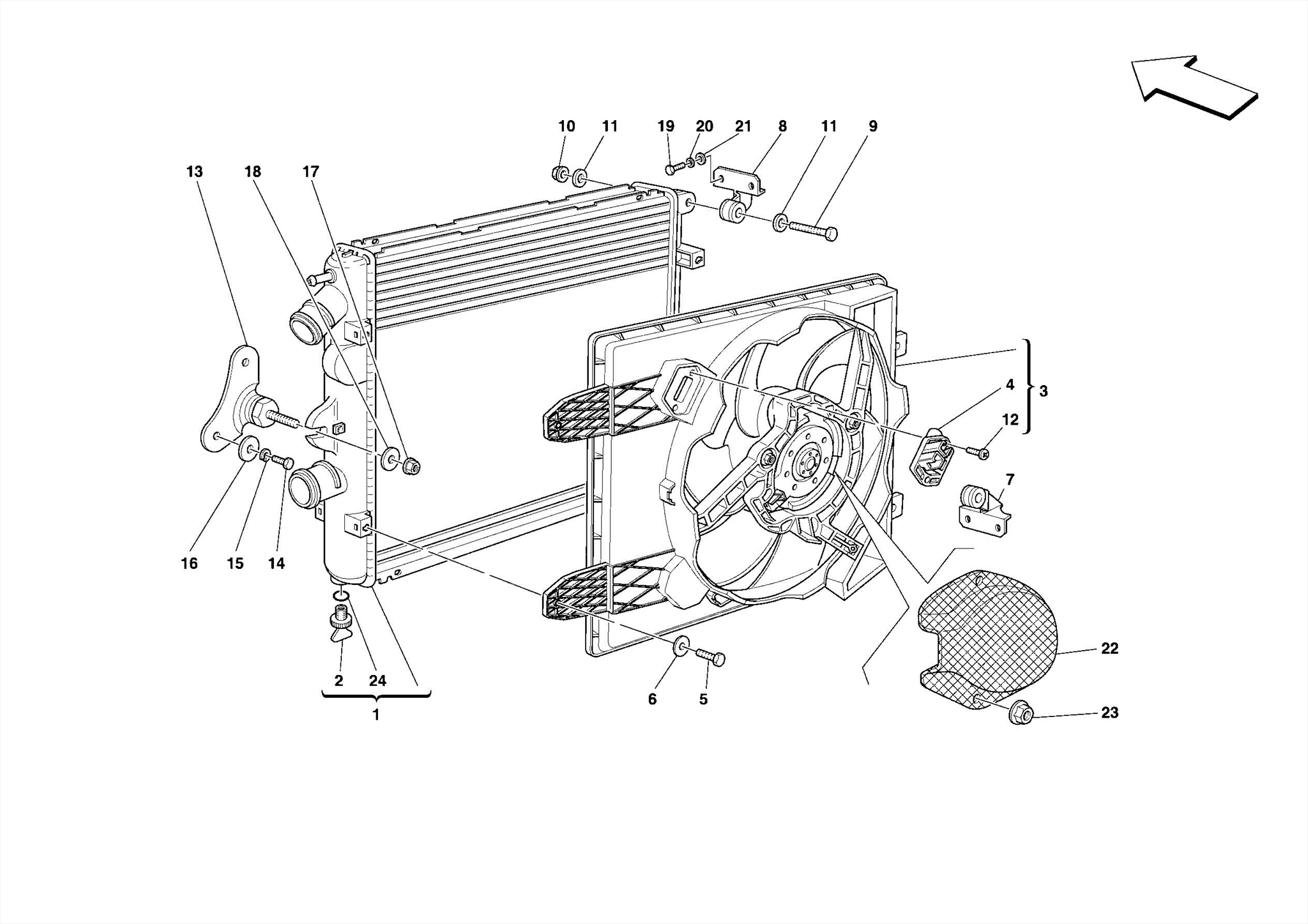 10 11 19 20 21 8 11 9

13 18 17

4 3
12

7

16 15 14

22

2 24
1

6 5

23