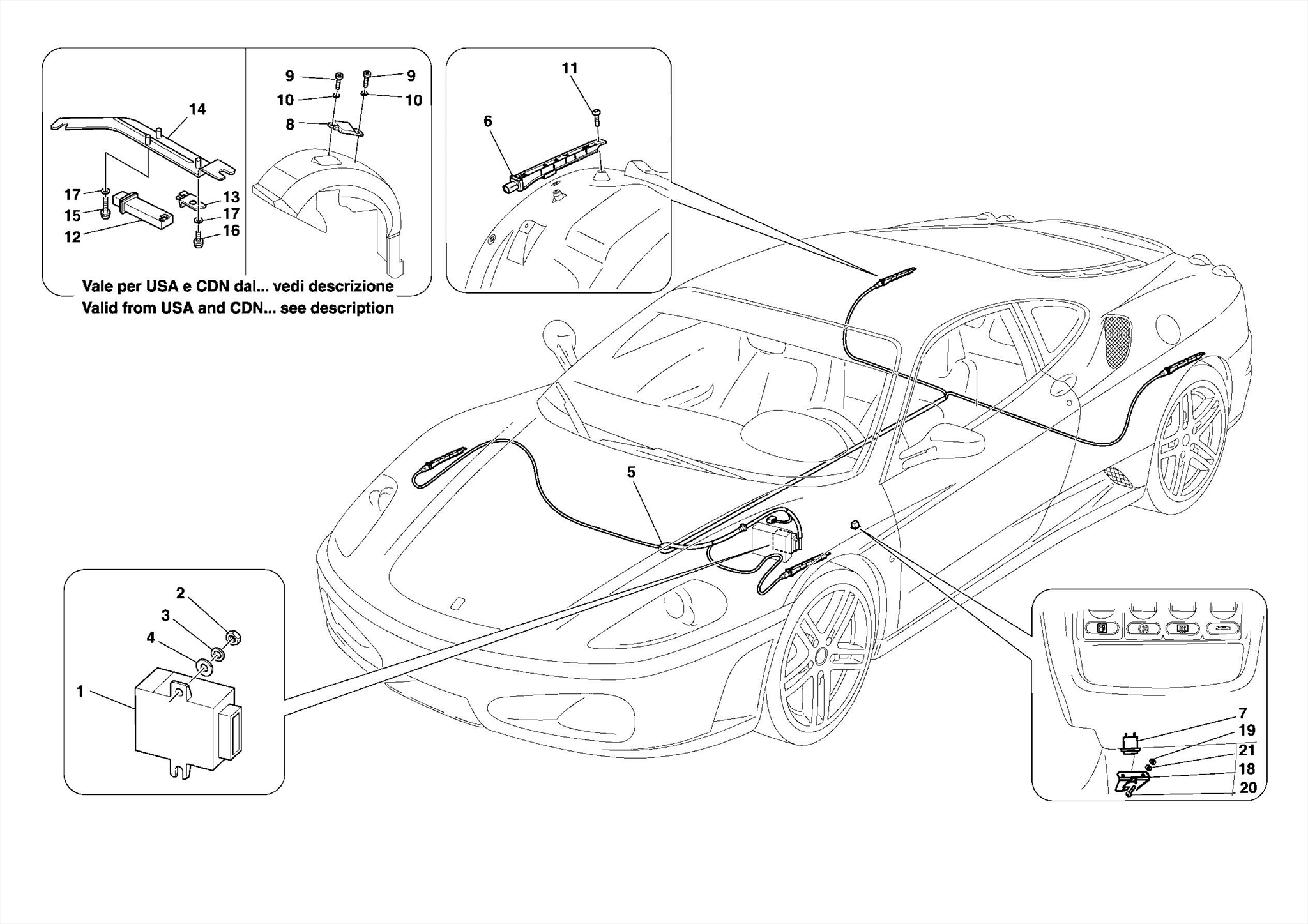 14
17
15
12
13
17
16
9
10
8
9
10
Vale per USA e CDN dal... vedi descrizione
Valid from USA and CDN... see description
11
6
5
2
3
4
1
7
19
21
18
20