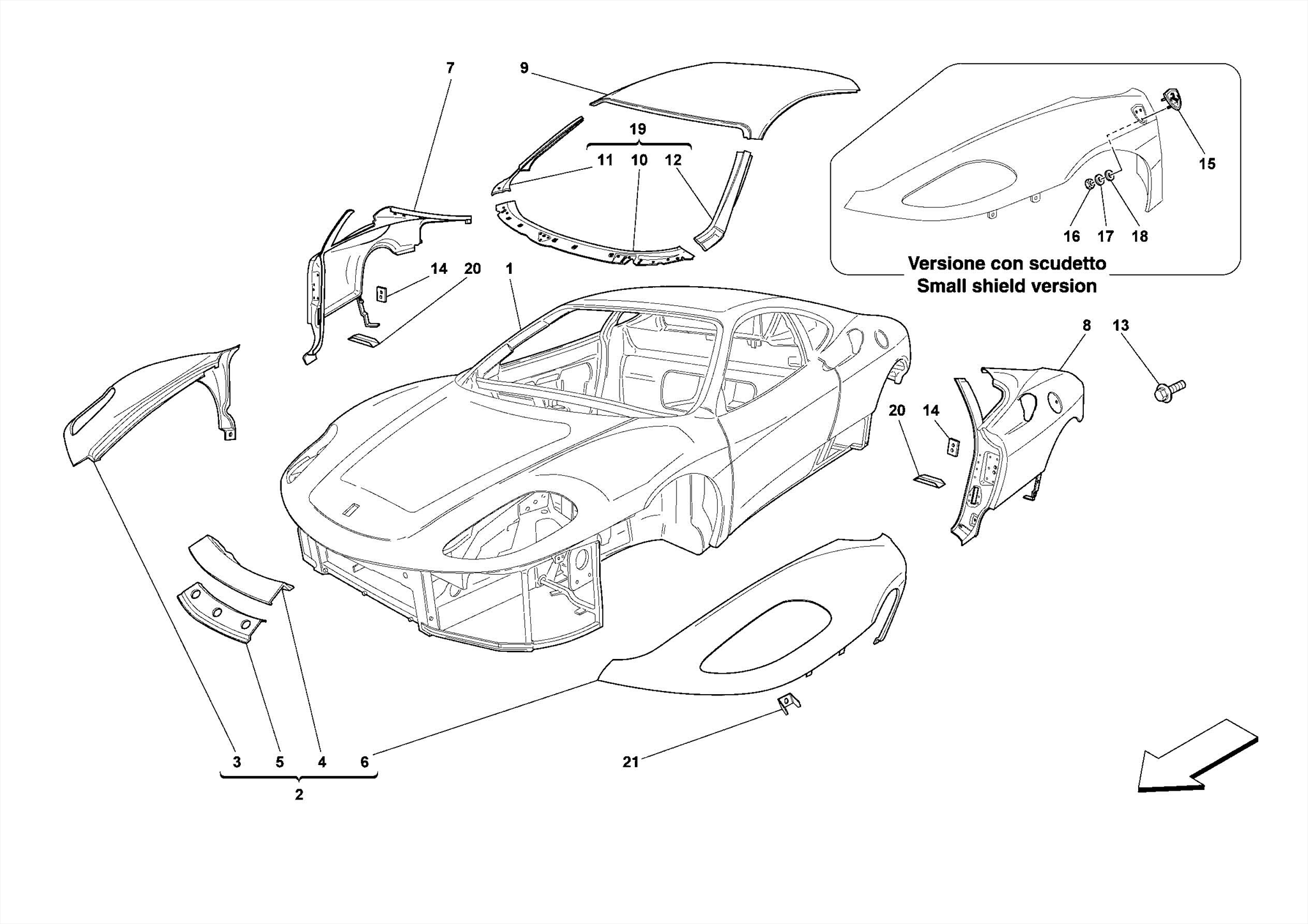 7
9
19
11 10 12
15
16 17 18
Versione con scudetto
Small shield version
14 20 1
8 13
20 14
3 5 4 6
2
21