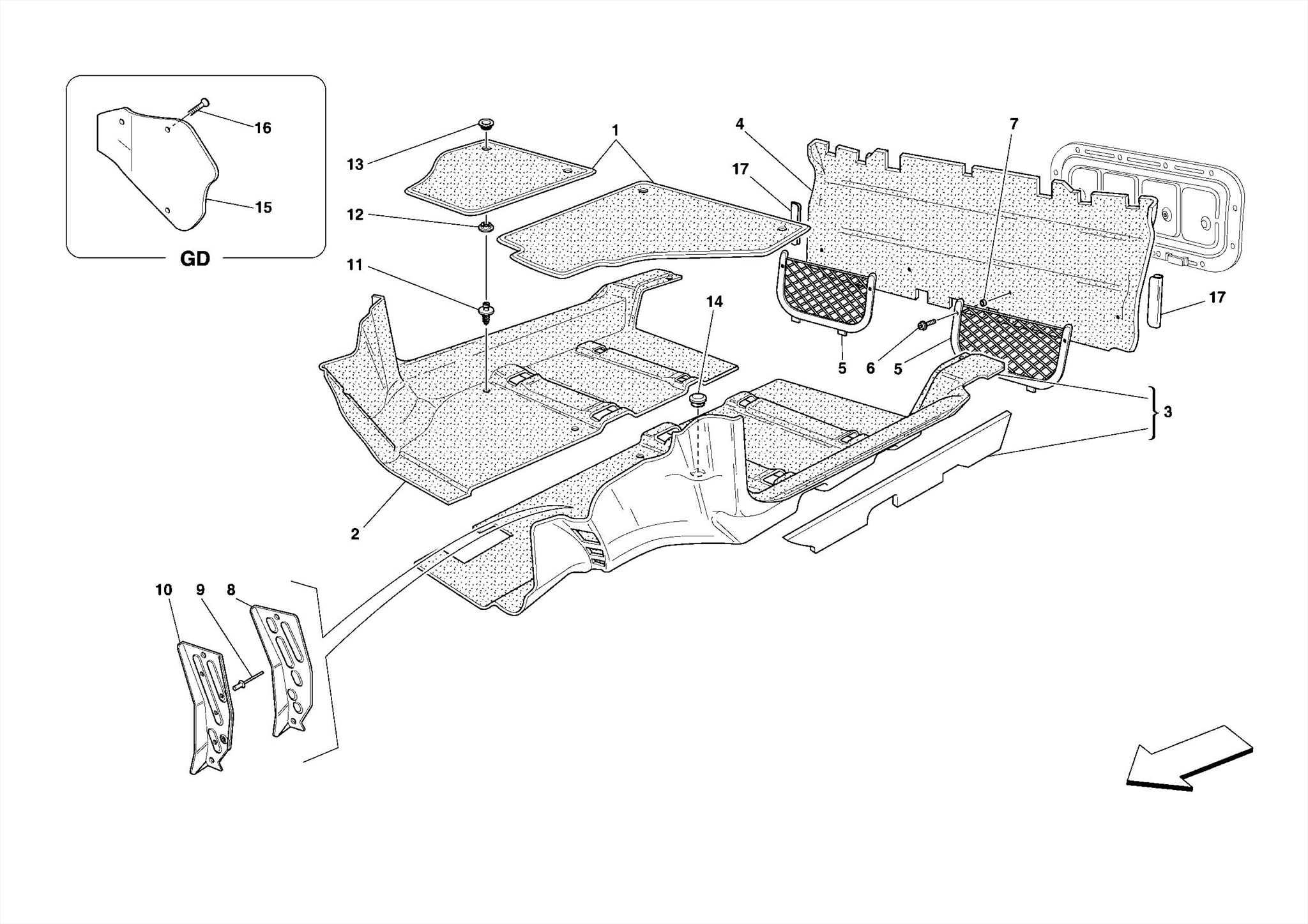 16
15
GD
13
1
4
7
17
12
11
14
17
5
6
5
3
2
10
9
8