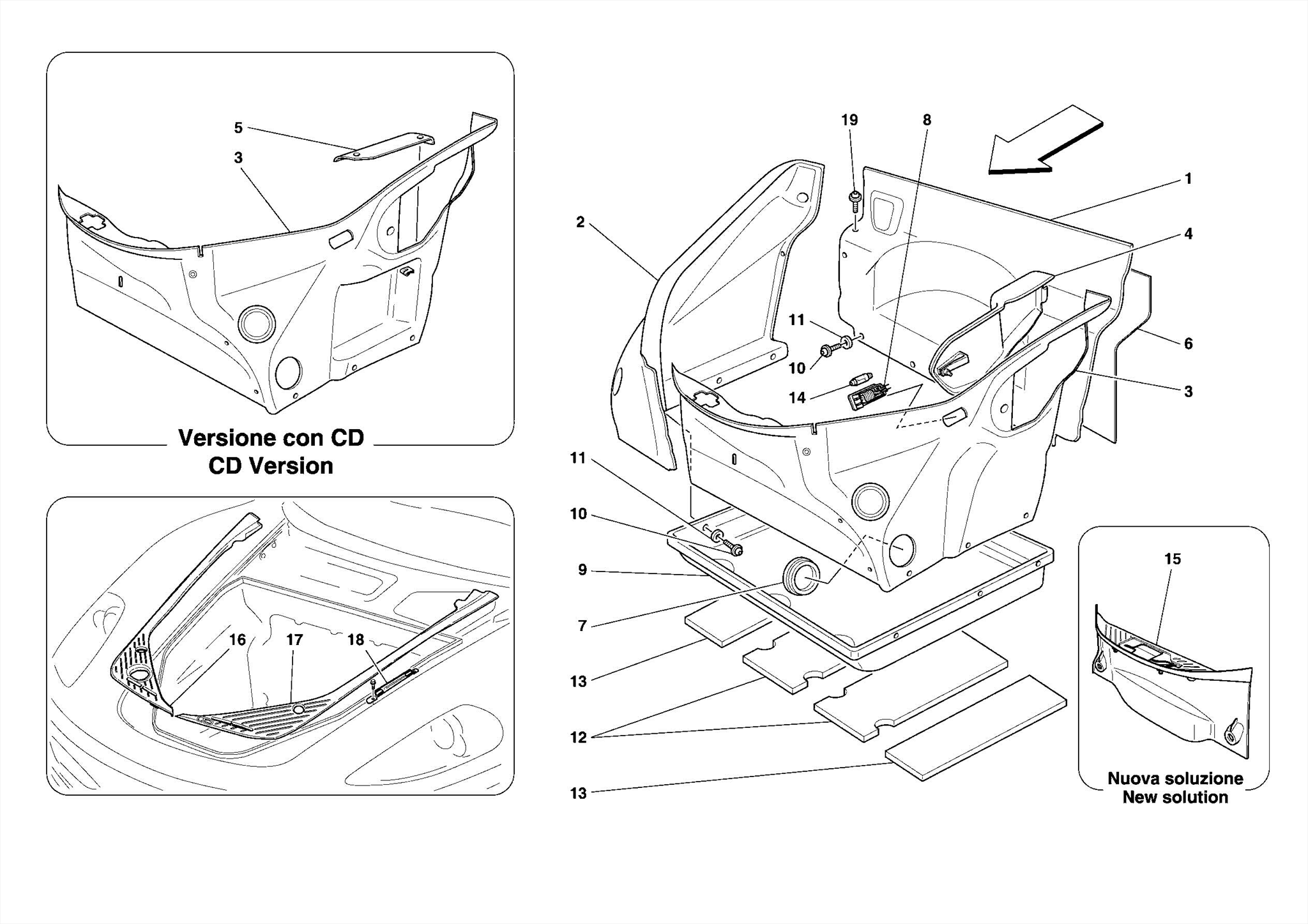 5
3
Versione con CD
CD Version

16
17
18

19
8
1
2
4
11
10
14
6
3
11
10
9
7
13
12
13

15
Nuova soluzione
New solution