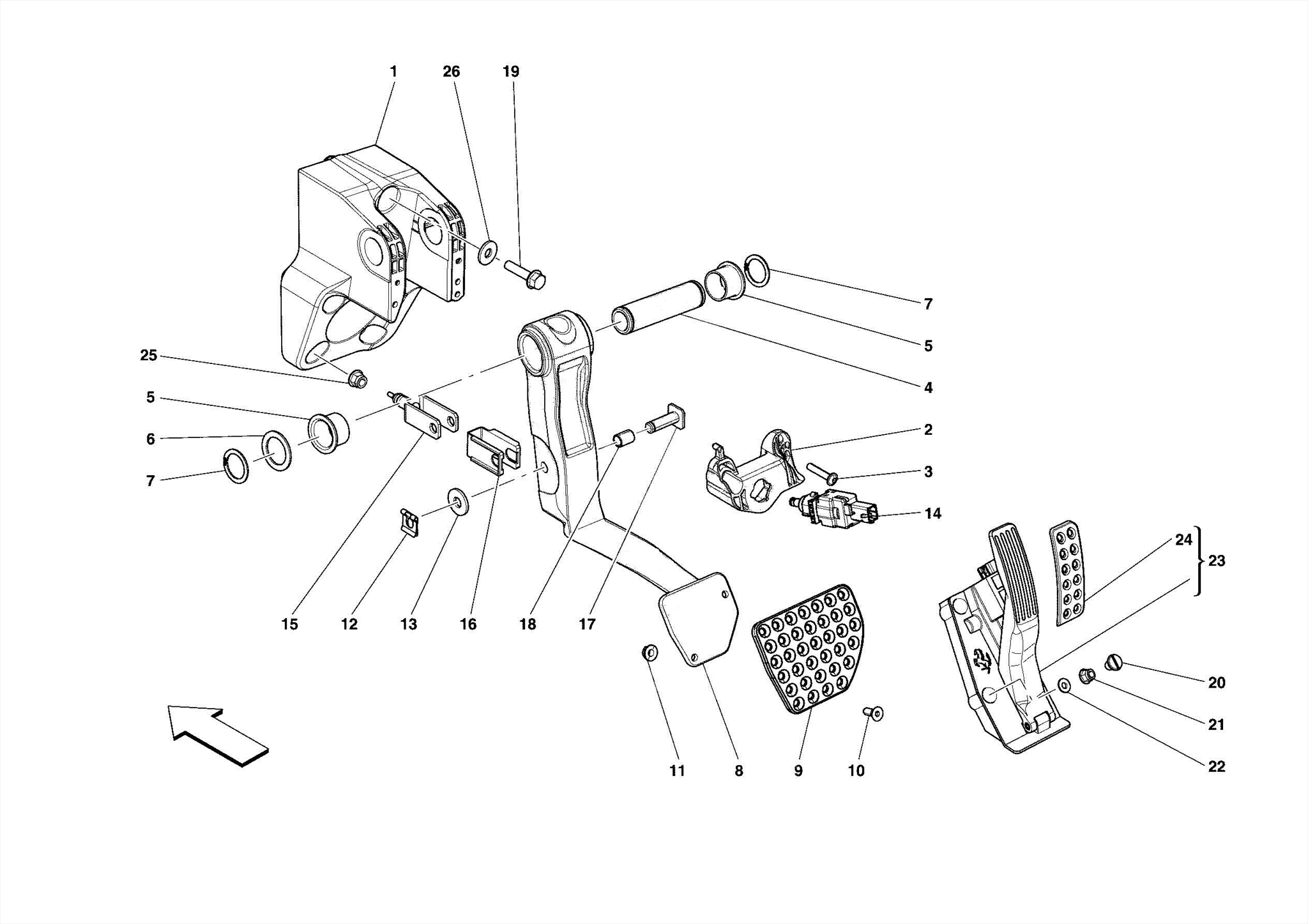 1
26
19
7
5
4
25
5
6
7
2
3
14
24
23
15
12
13
16
18
17
20
21
22
11
8
9
10