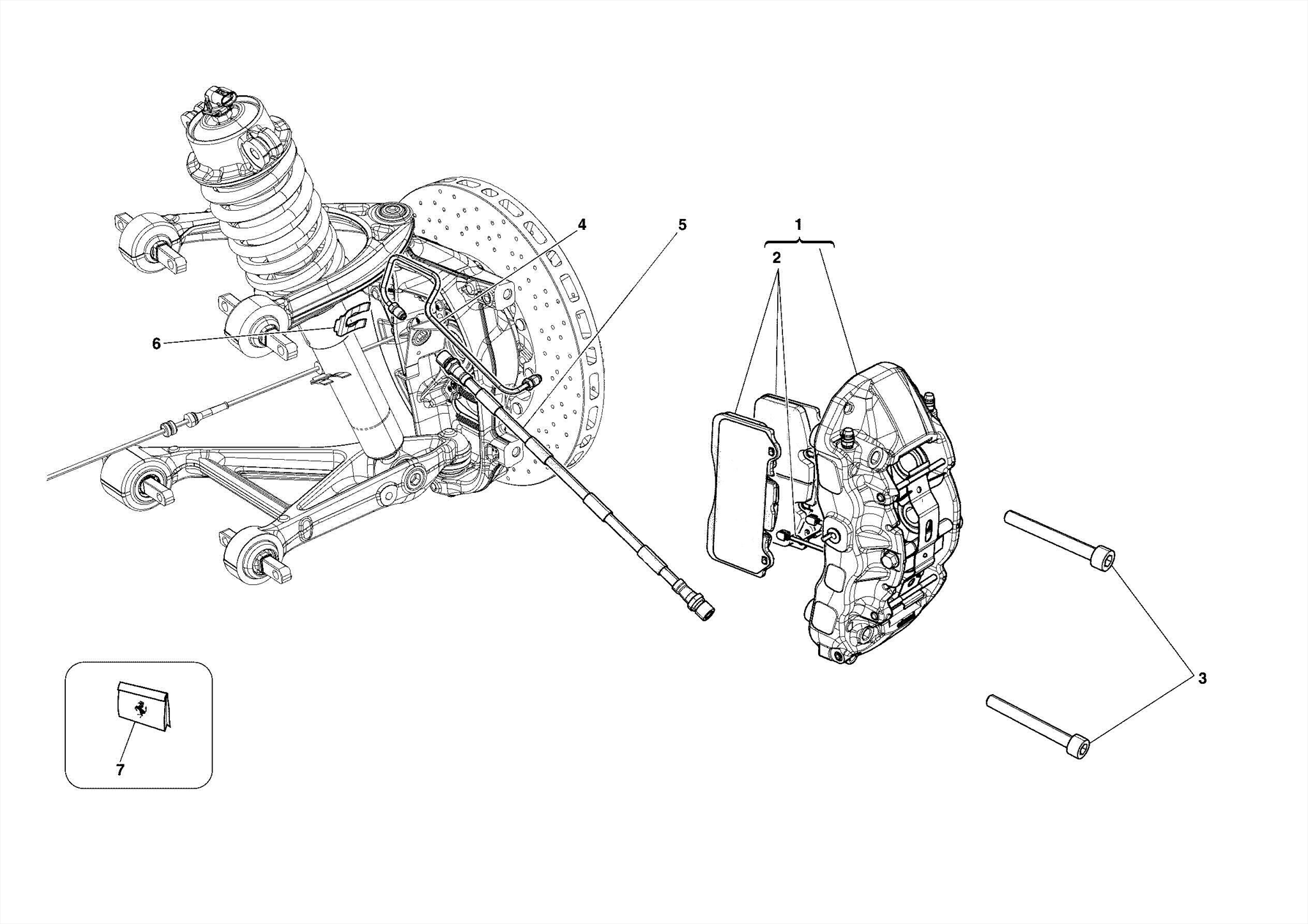 4
5
1
2
6
3
7