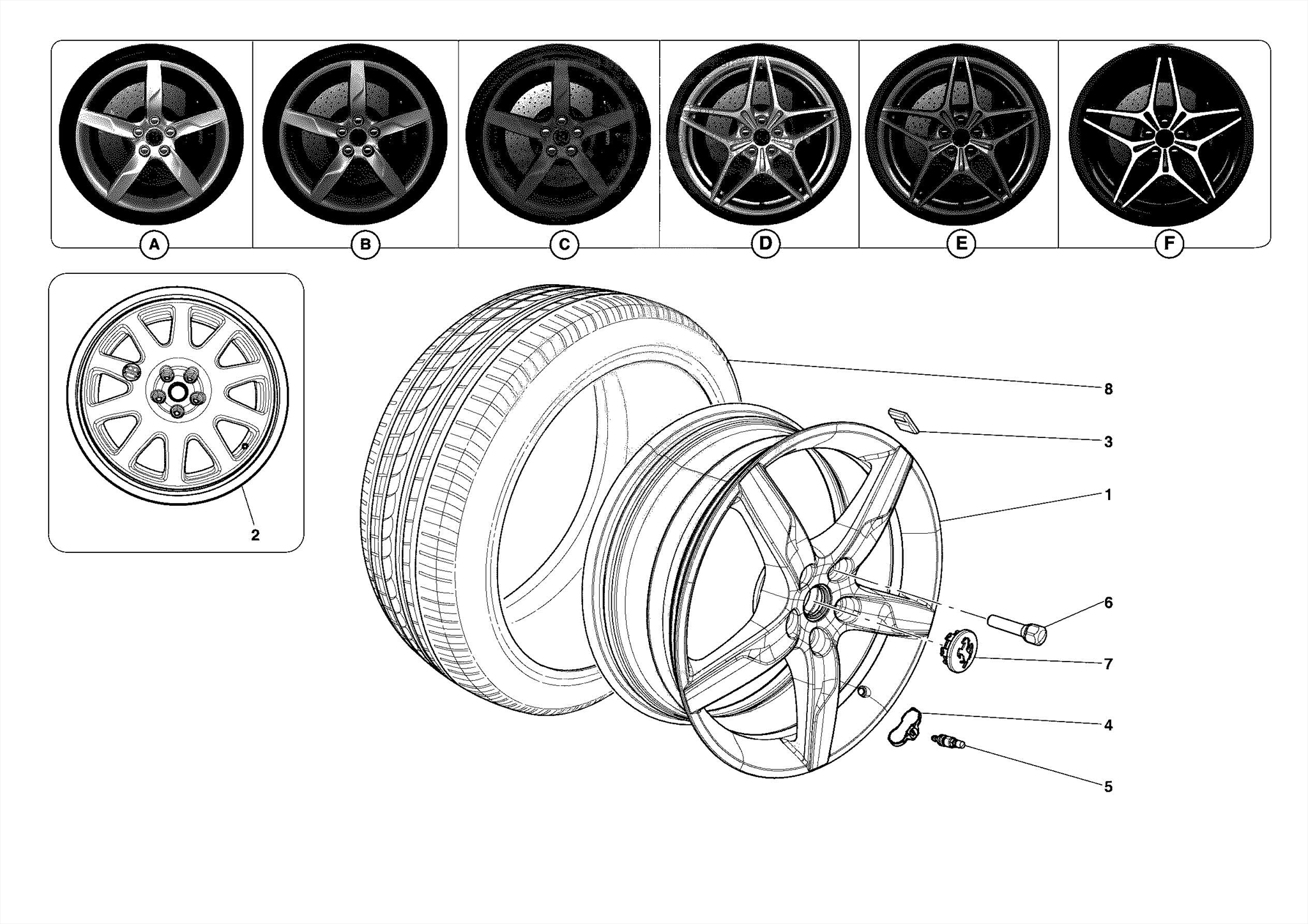 A
B
C
D
E
F

2

8
3
1
6
7
4
5