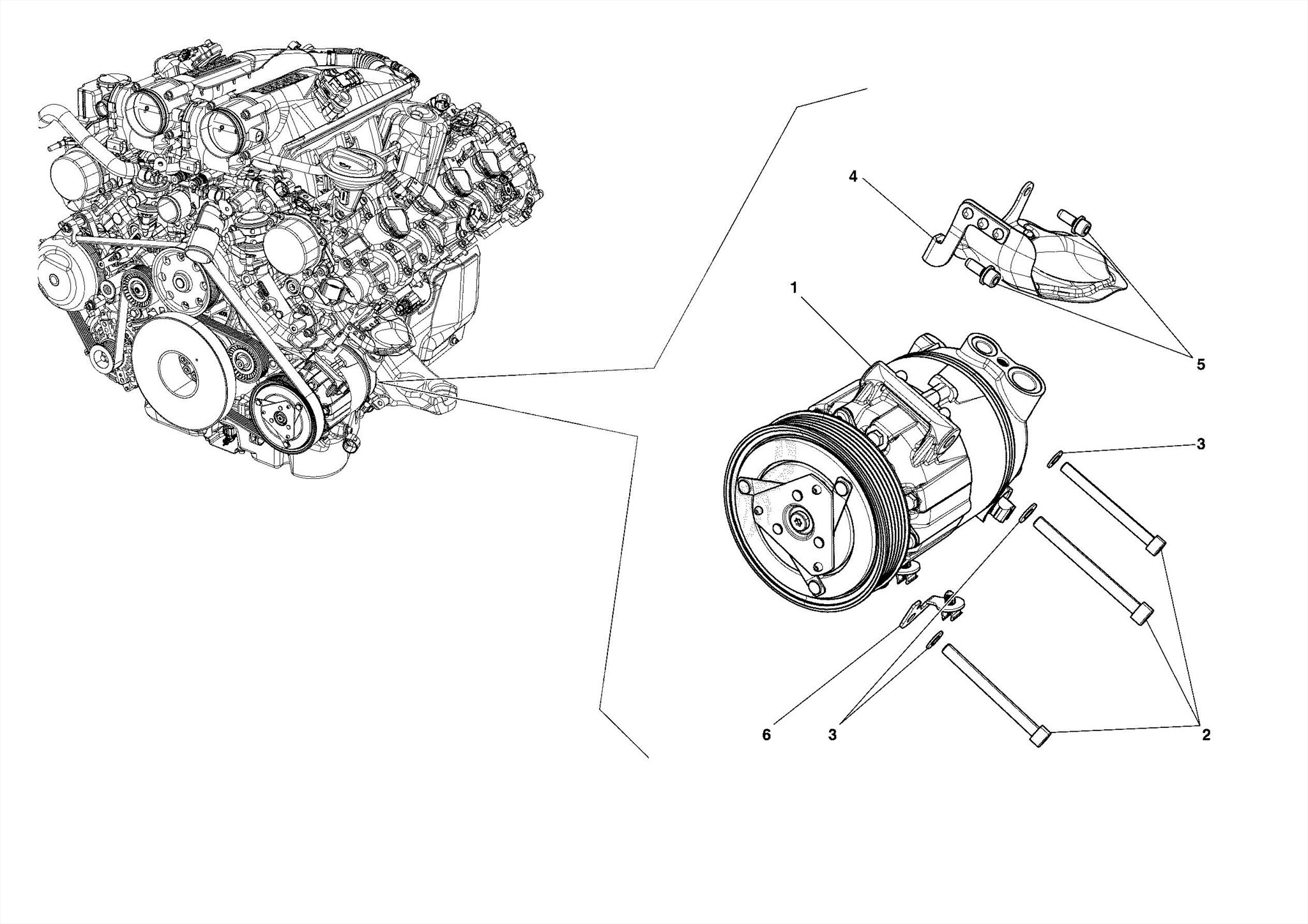 4
1
5
3
6
3
2