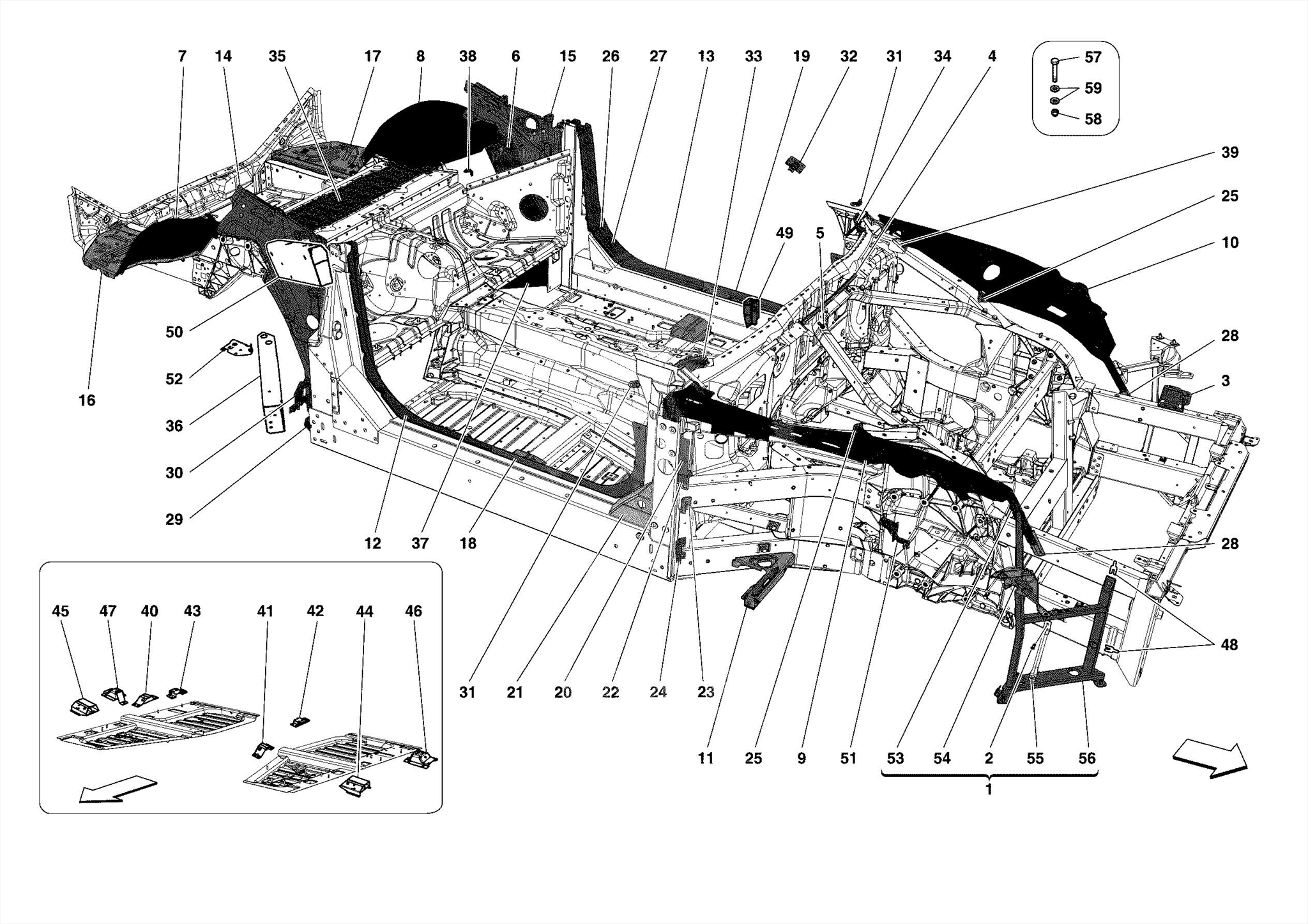 7 14 35 17 8 38 6 15 26 27 13 33 19 32 31 34 4

57
59
58

39
25
10
49 5
28
3
50
52
16
36
30
29
12 37 18
28
48
31 21 20 22 24 23
11 25 9 51 53 54 2 55 56
1

45 47 40 43 41 42 44 46