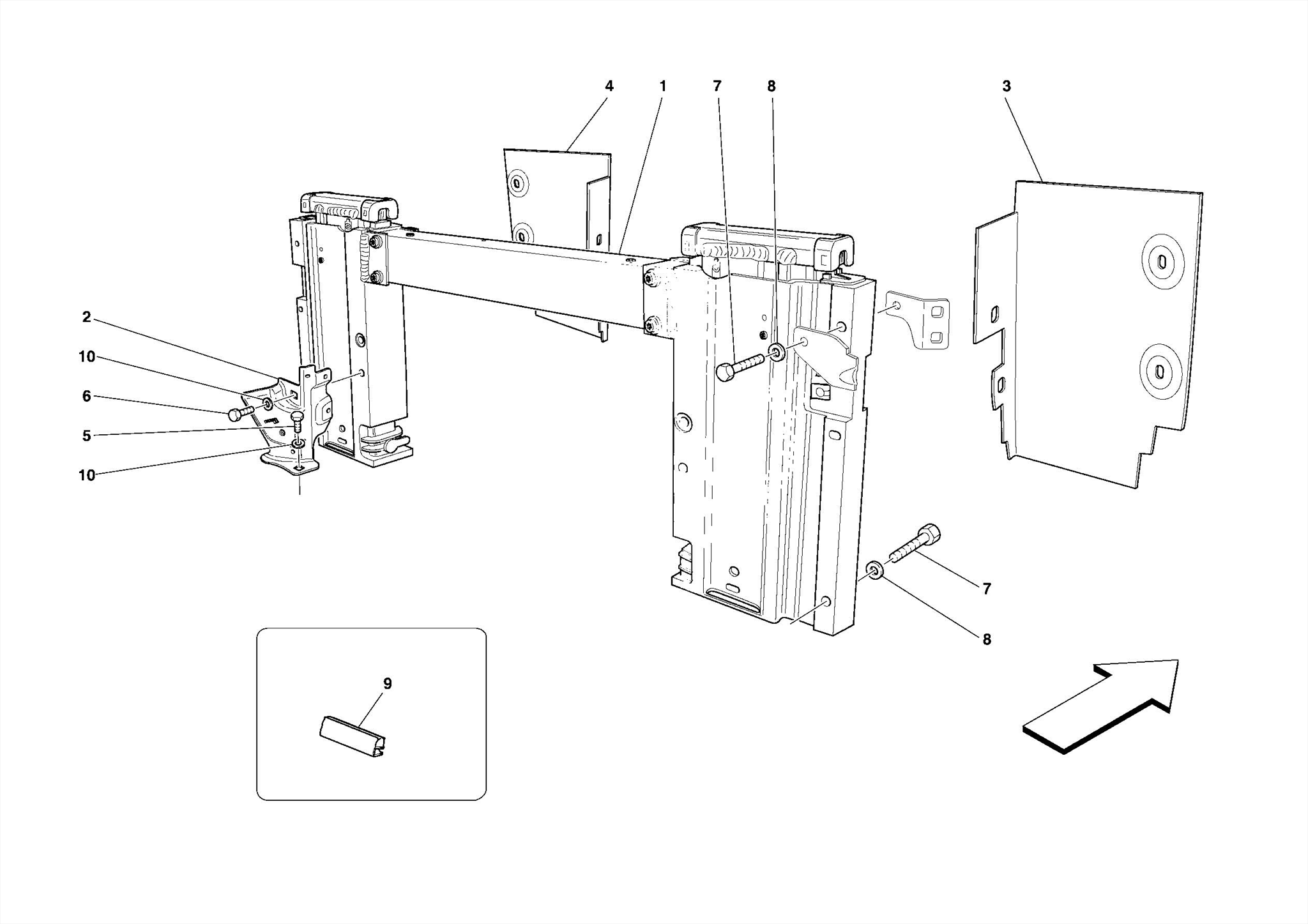 4
1
7
8
3
2
10
6
5
10
7
8
9