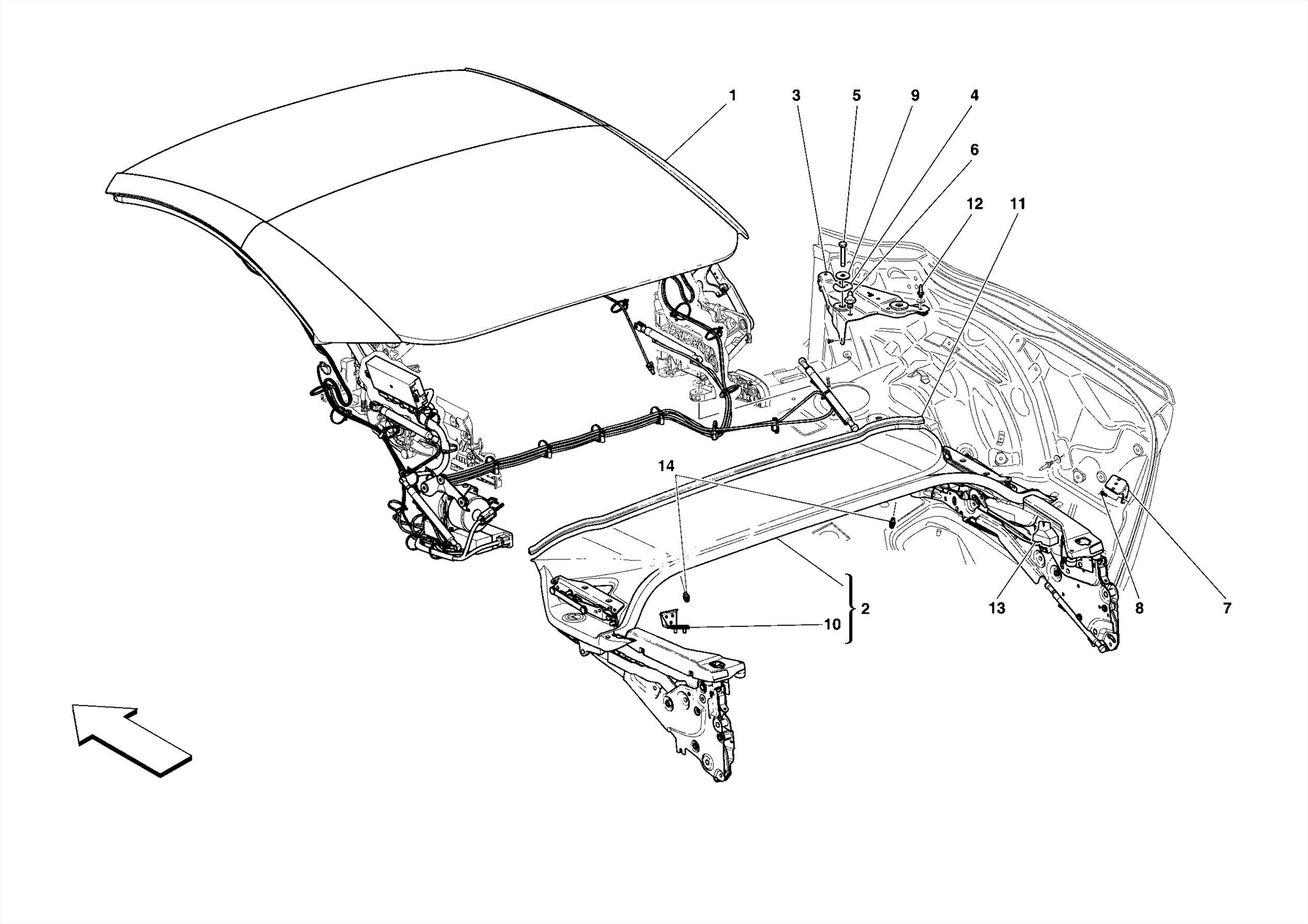 1
3
5
9
4
6
12
11
14
2
10
13
8
7