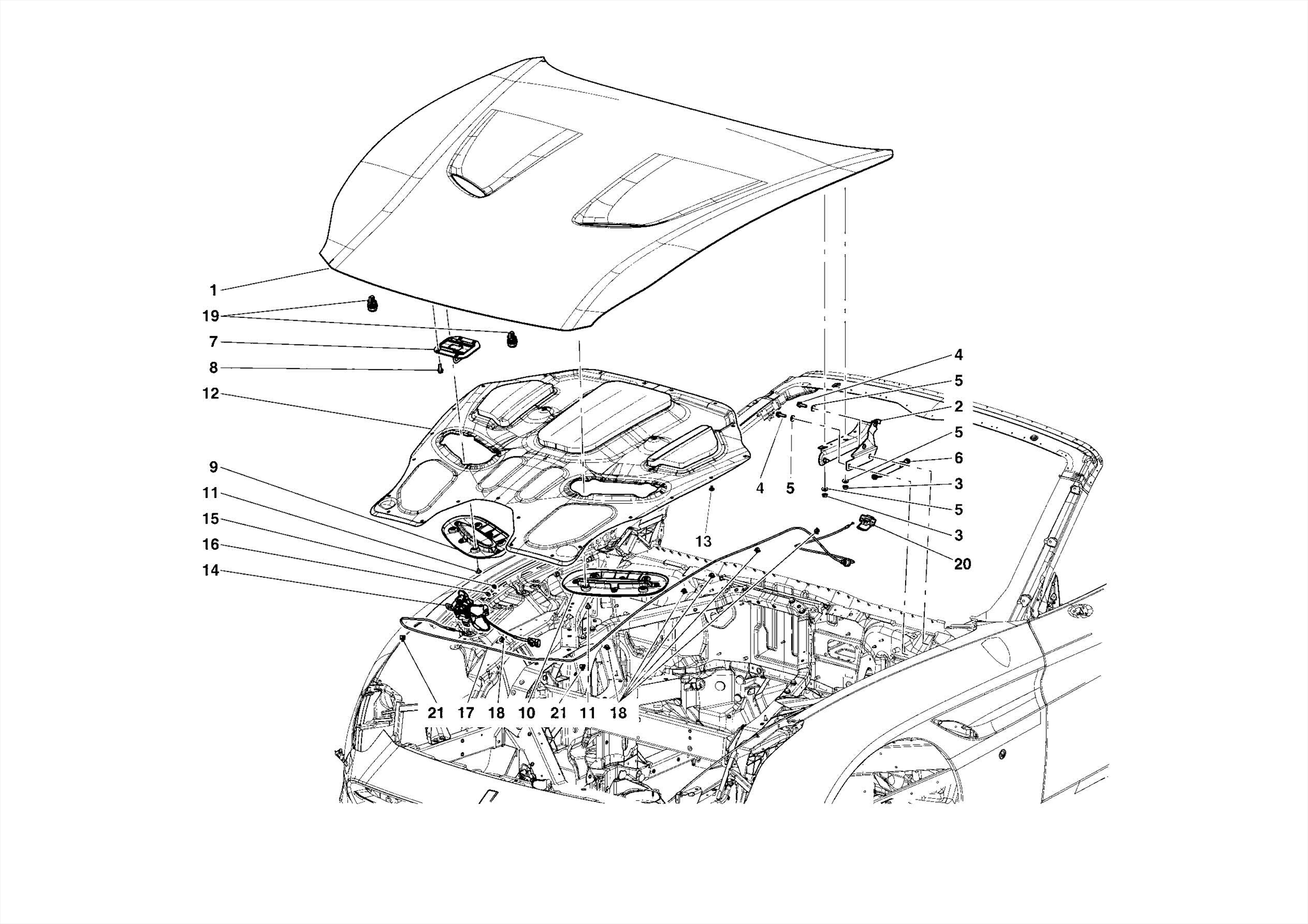 1
19
7
8
12
9
11
15
16
14
4
5
2
5
6
3
5
3
20
4
5
13
21
17
18
10
21
11
18