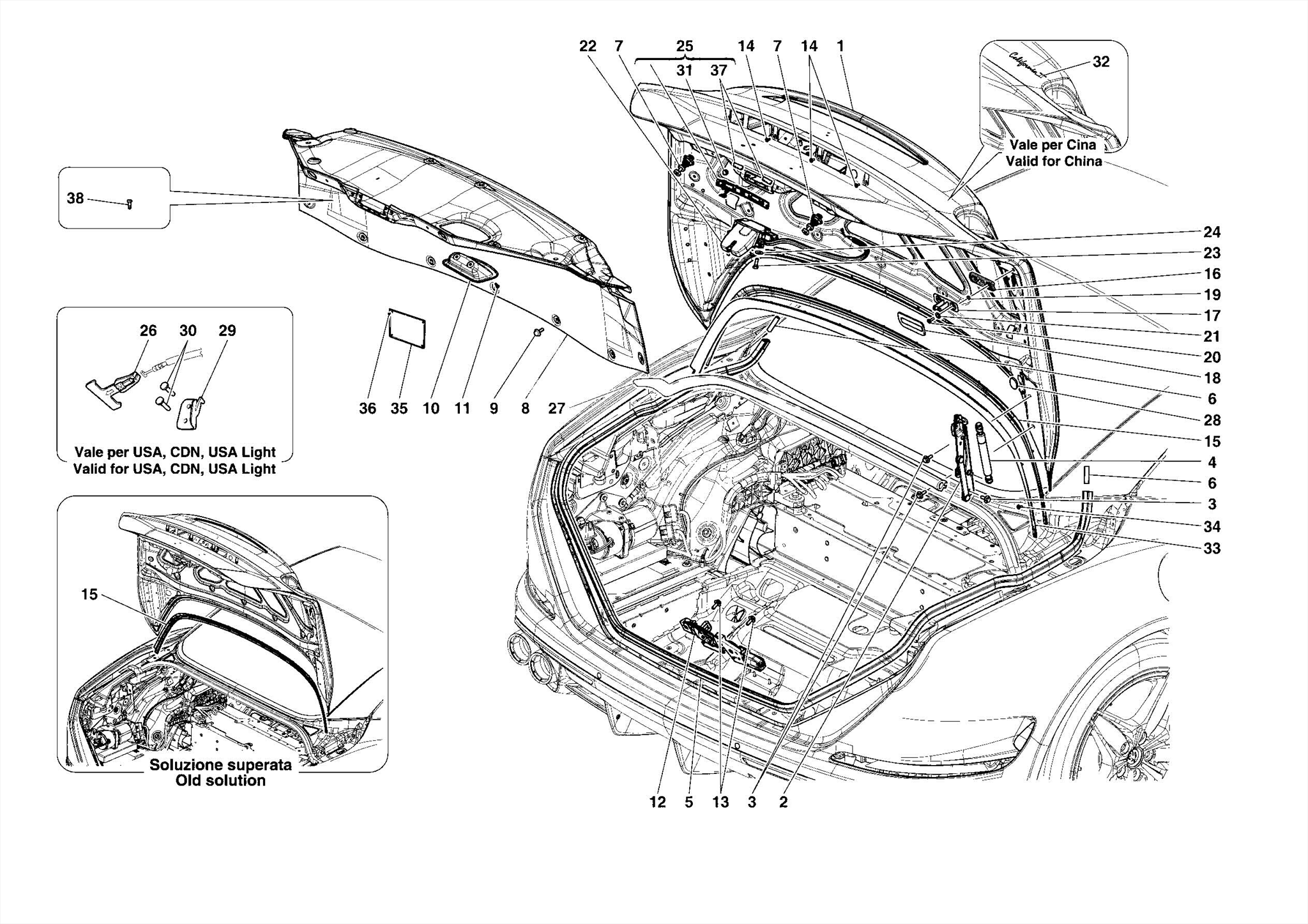 22 7 25 14 7 14 1
31 37
32
Vale per Cina
Valid for China
38
24
23
16
19
17
21
20
18
6
28
15
4
6
3
34
33
26 30 29
Vale per USA, CDN, USA Light
Valid for USA, CDN, USA Light
36 35 10 11 9 8 27
15
Soluzione superata
Old solution
12 5 13 3 2