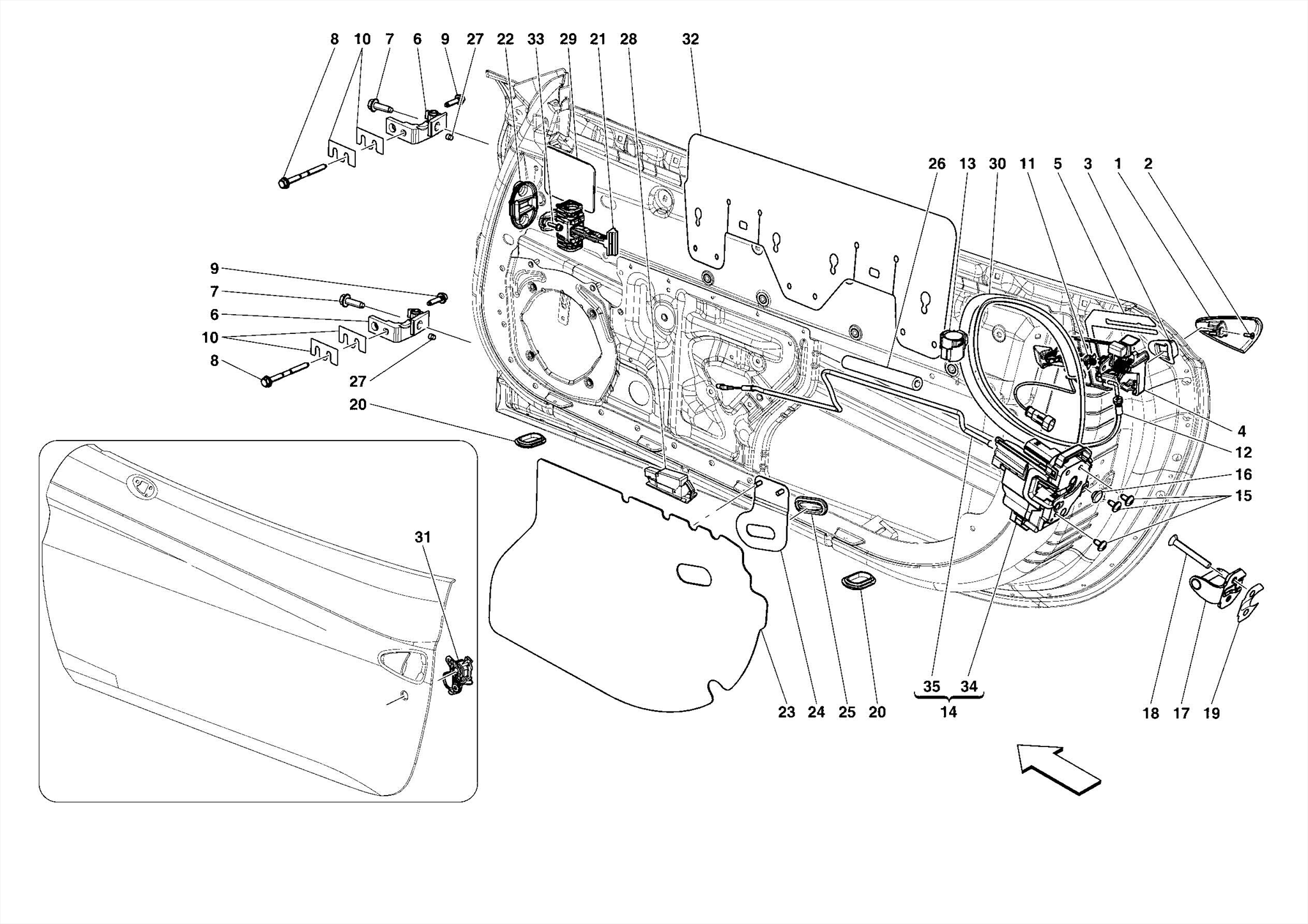 8 10 7 6 9 27 22 33 29 21 28 32

26 13 30 11 5 3 1 2

9
7
6
10
8
27
20

4
12
16
15

31

23 24 25 20

35 34
14

18 17 19