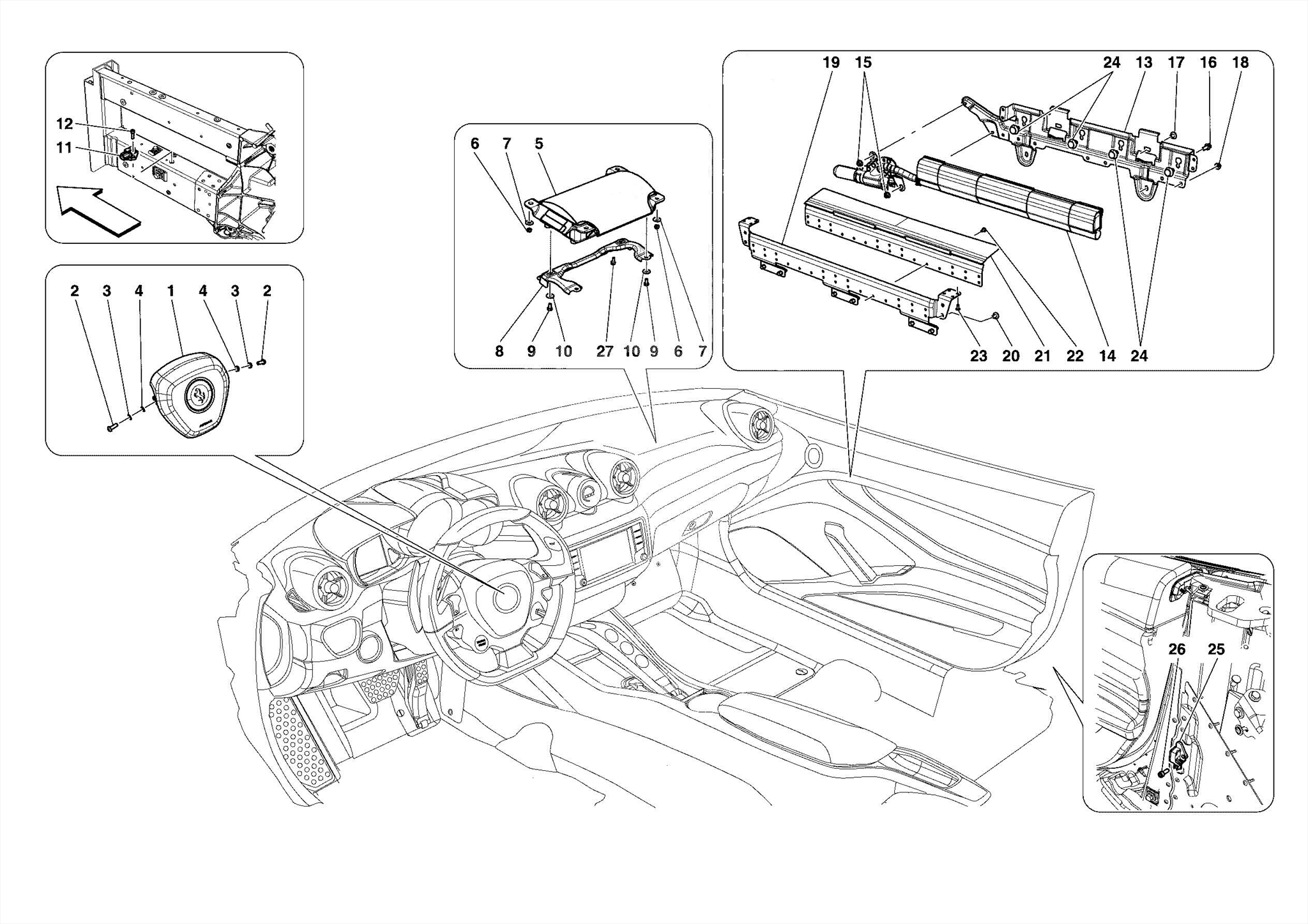 12
11

2 3 4 1 4 3 2

6 7 5
8 9 10 27 10 9 6 7

19 15 24 13 17 16 18
23 20 21 22 14 24

26 25