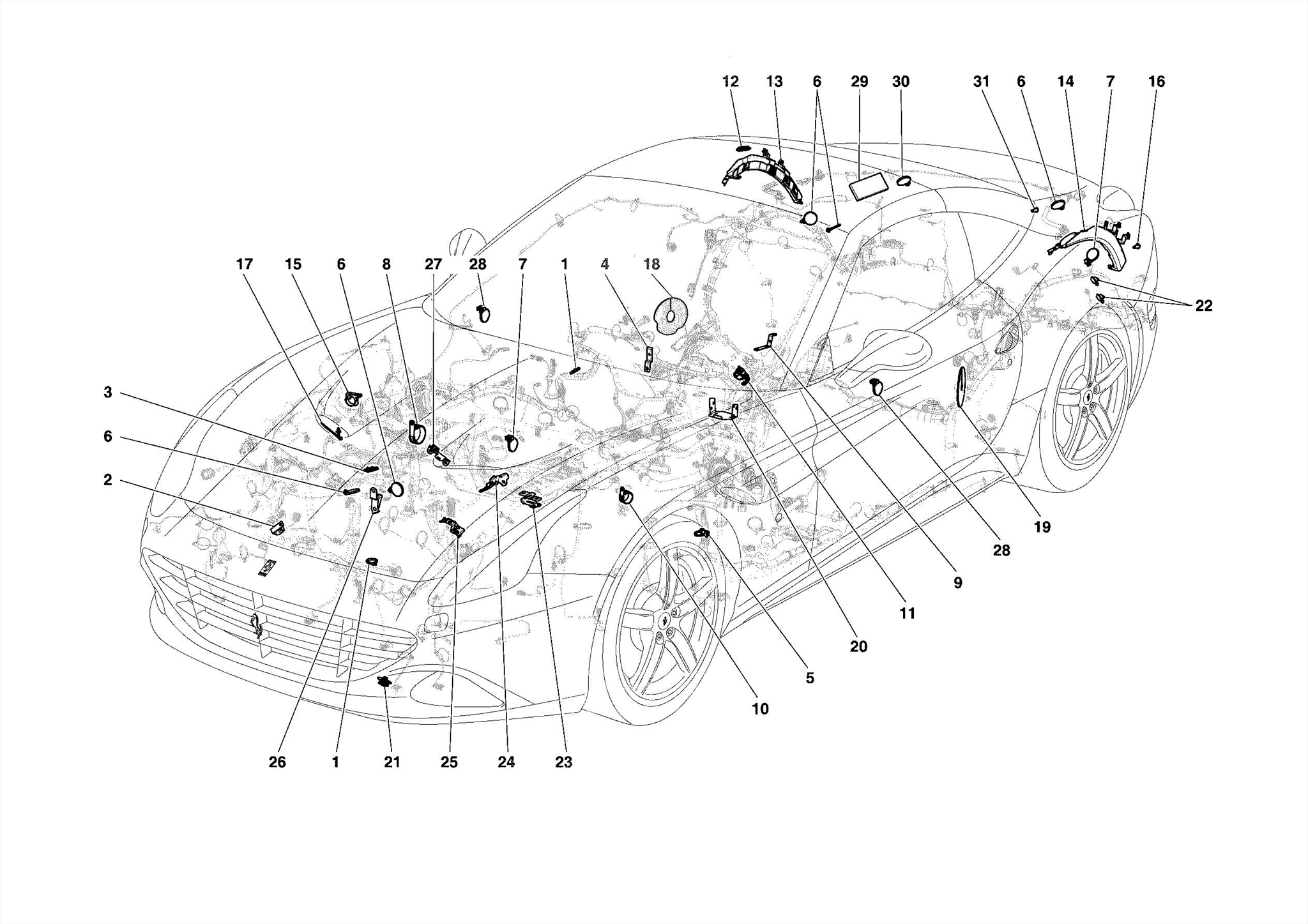 12 13 6 29 30 31 6 14 7 16

17 15 6 8 27 28 7 1 4 18

22

3

6

2

19

28

9

11

20

5

10

26 1 21 25 24 23