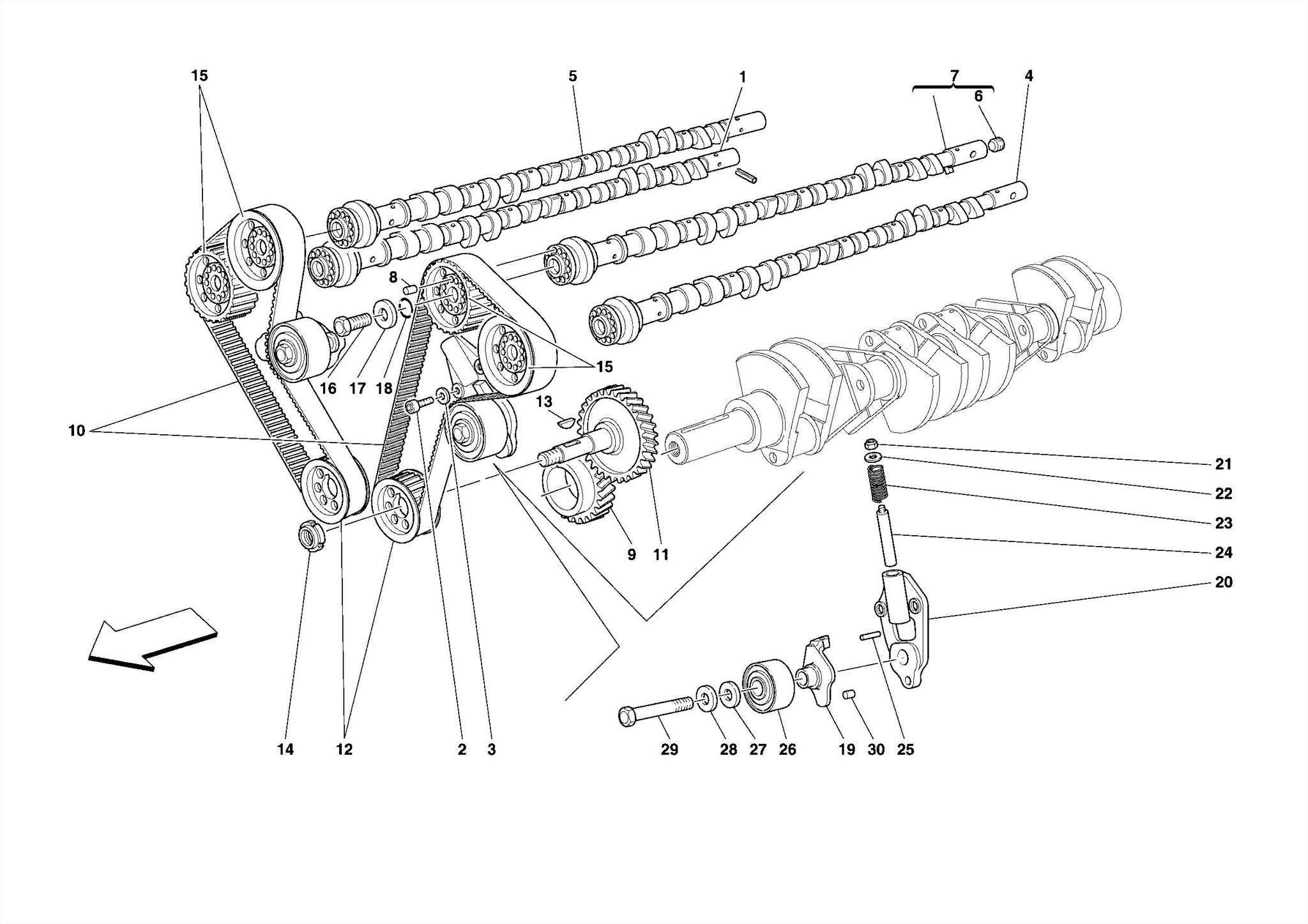 15
5
1
7
6
4
8
16
17
18
15
13
10
21
22
23
24
20
9
11
14
12
2
3
29
28
27
26
19
30
25