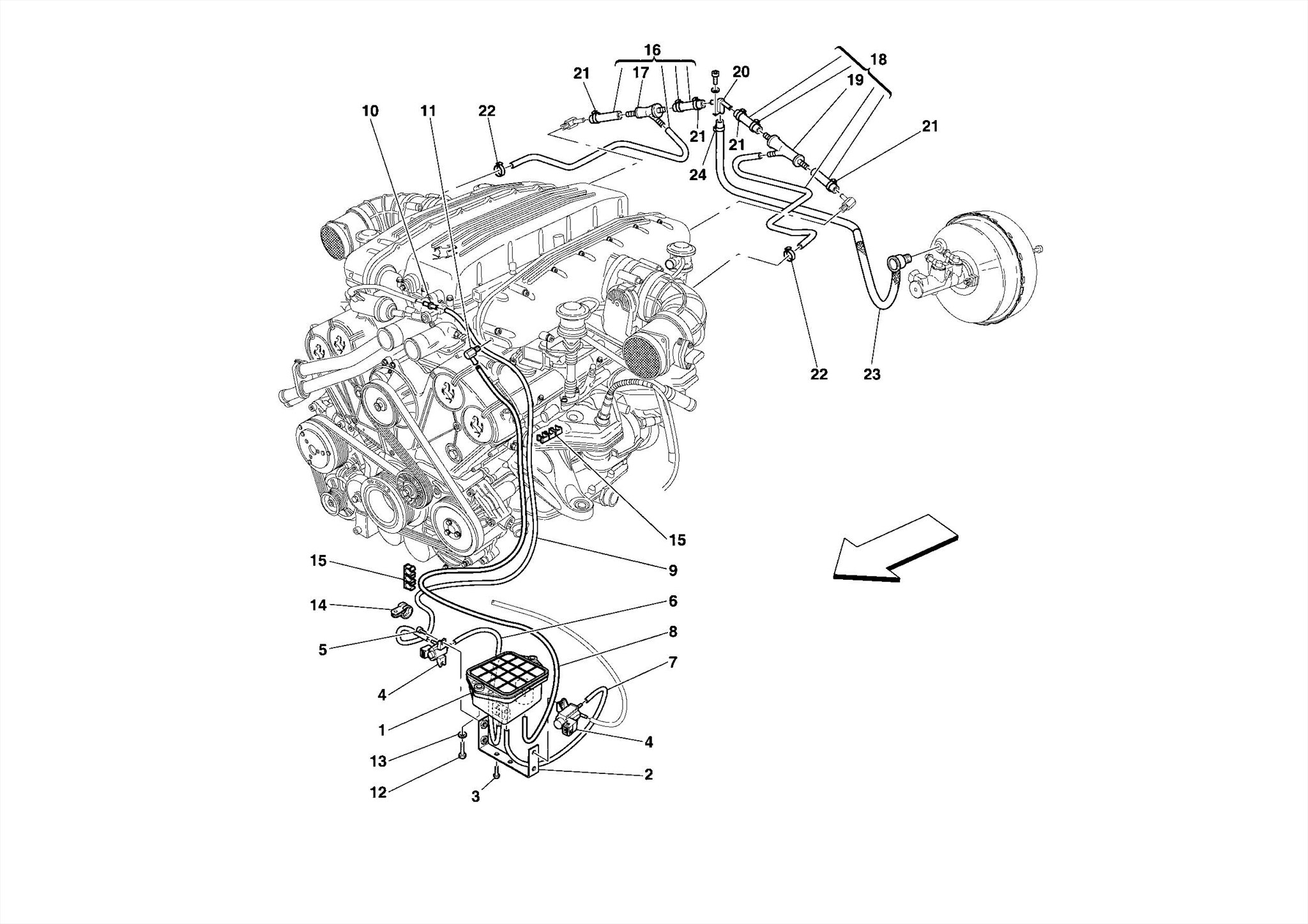 16
18
21
17
20
19
10
11
22
21
21
21
24
22
23
15
15
9
14
6
5
8
7
4
1
4
13
2
12
3