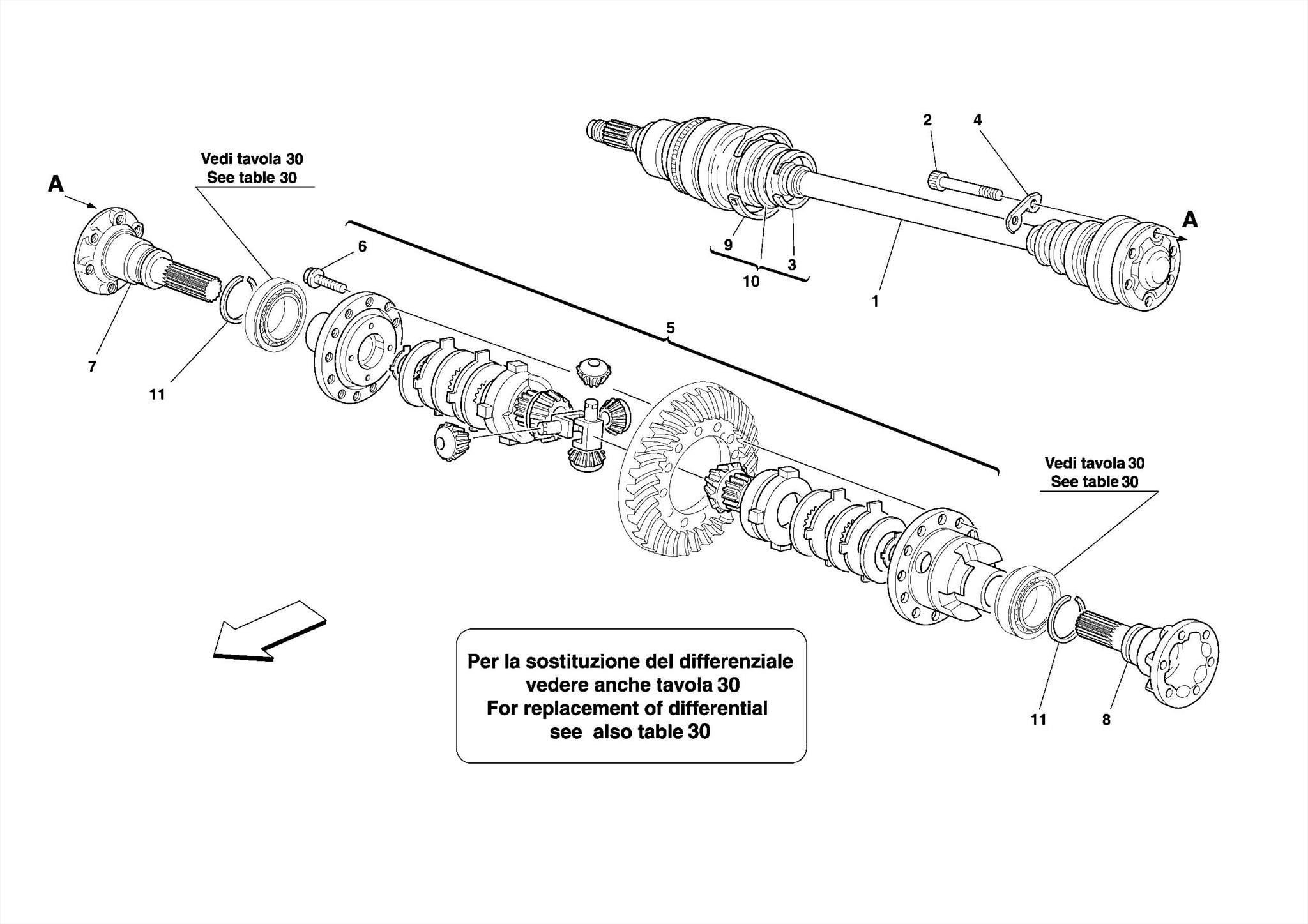 2
4
Vedi tavola 30
See table 30
A
A
9
3
10
1
6
5
7
11
Vedi tavola 30
See table 30

Per la sostituzione del differenziale vedere anche tavola 30
For replacement of differential see also table 30

11
8