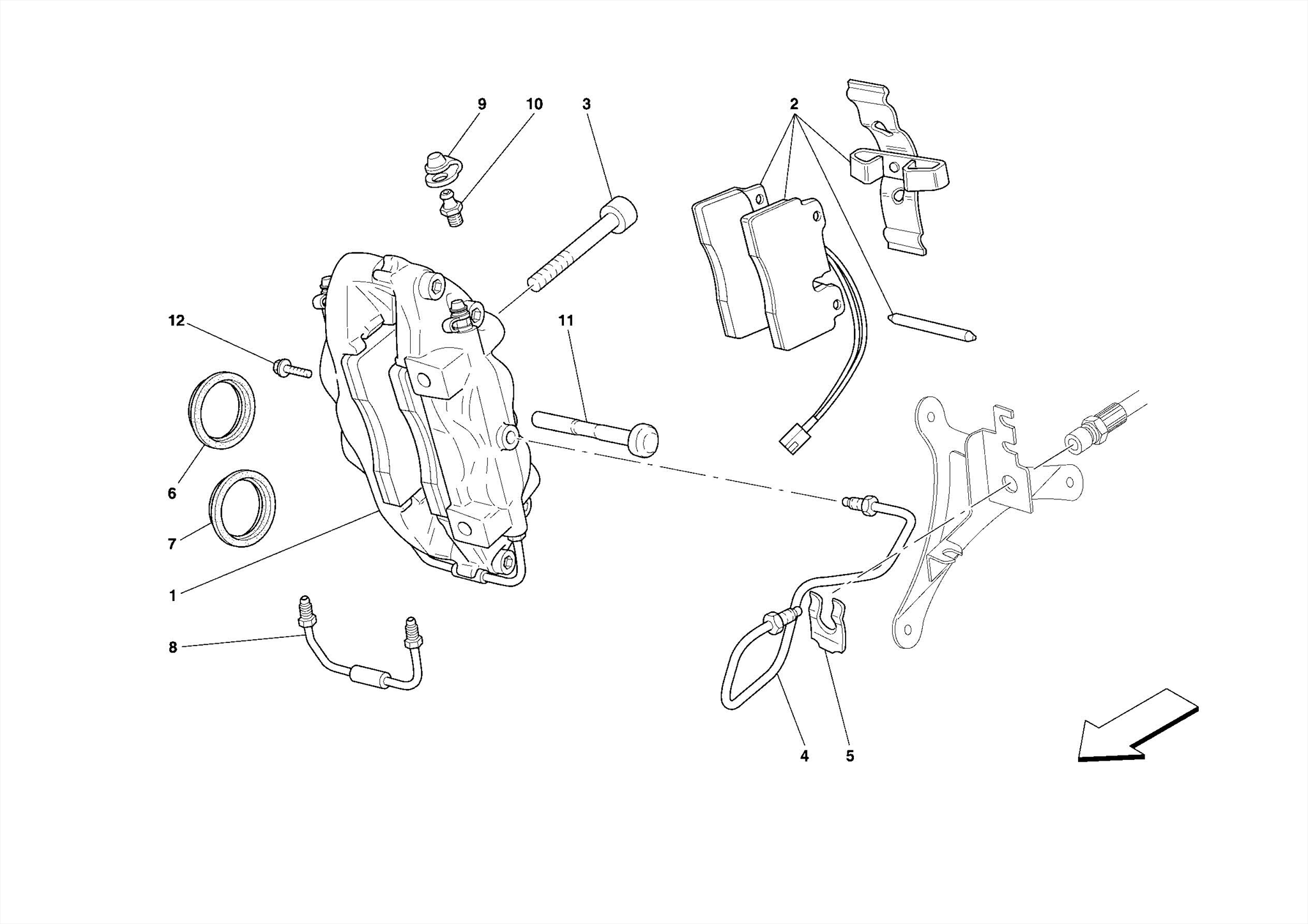 9
10
3
2
12
11
6
7
1
8
4
5