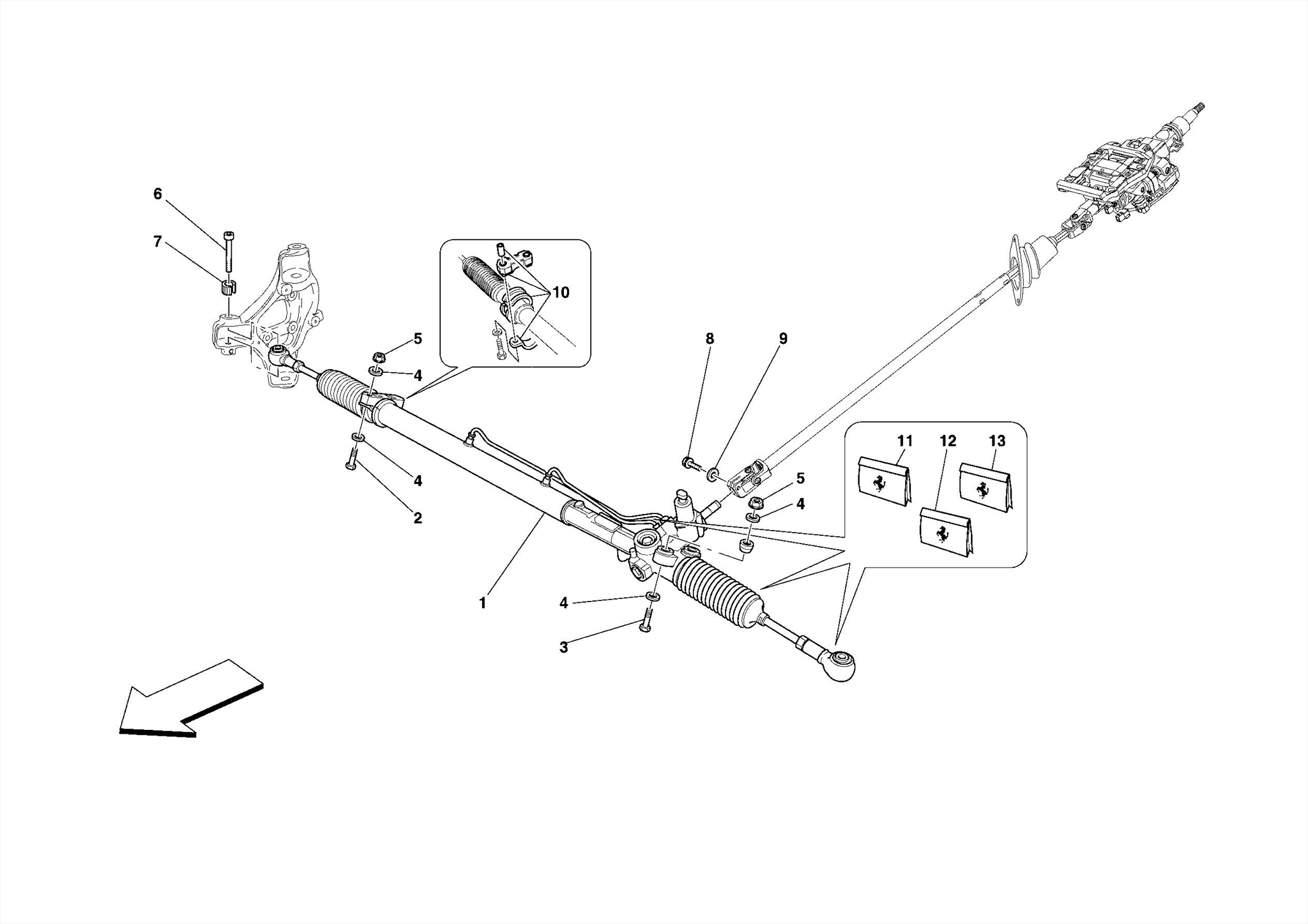 6
7
10
5
4
4
2
8
9
11
12
13
5
4
1
4
3