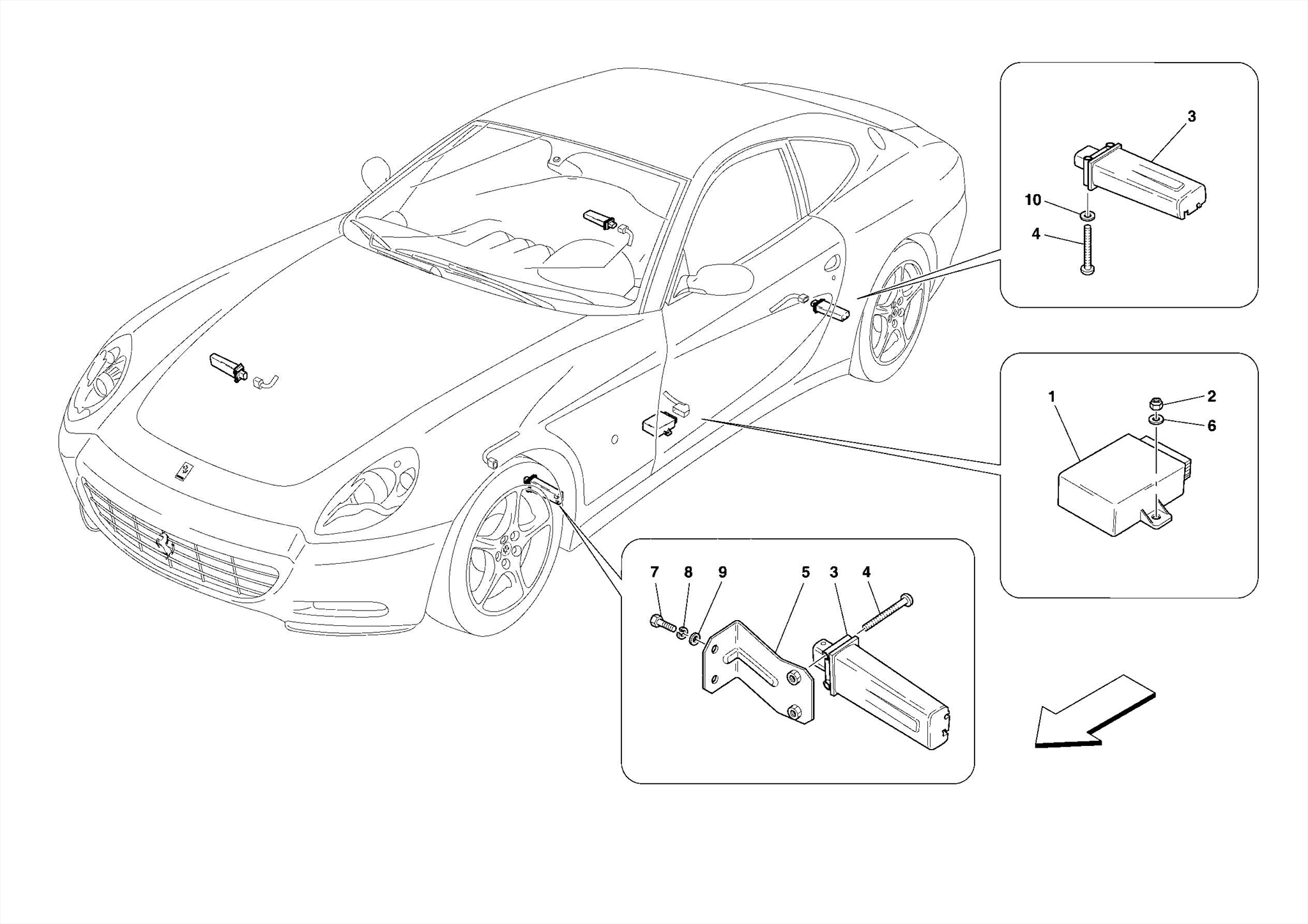 3
10
4
1
2
6
7
8
9
5
3
4