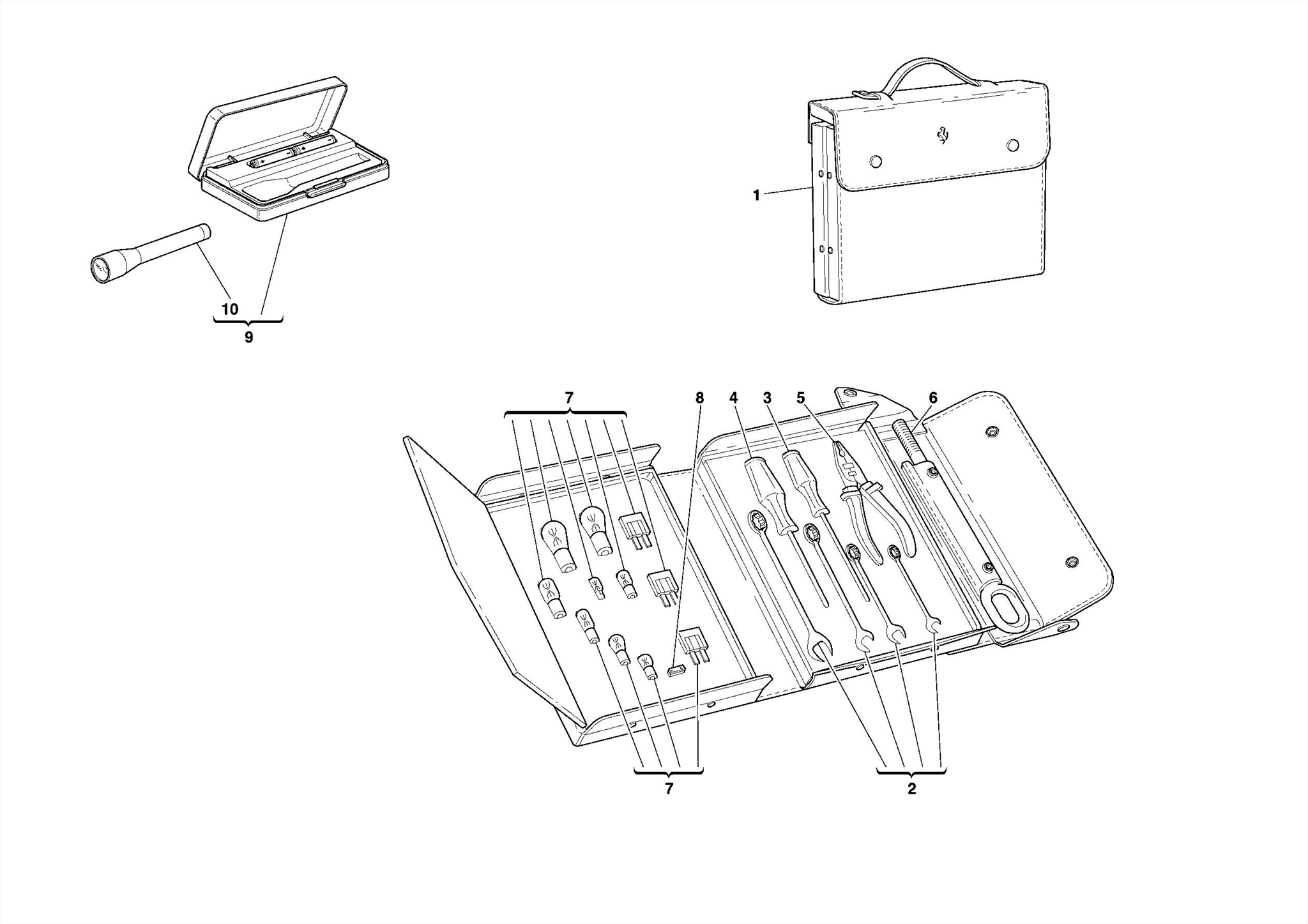 1

10
9

7
8
4
3
5
6

7
2