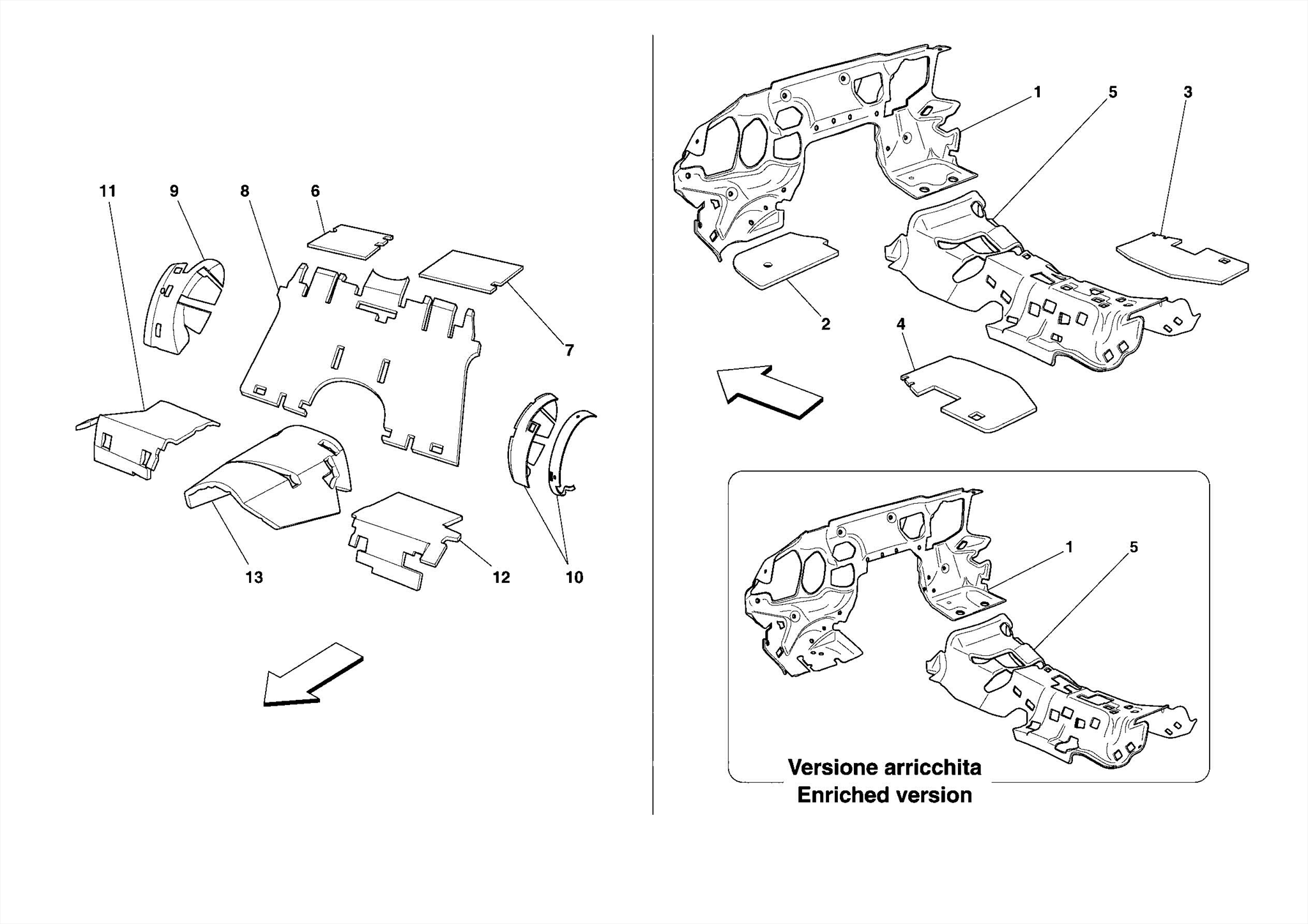 11 9 8 6

7

13 12 10

1 5 3

2

4

1 5

Versione arricchita
Enriched version