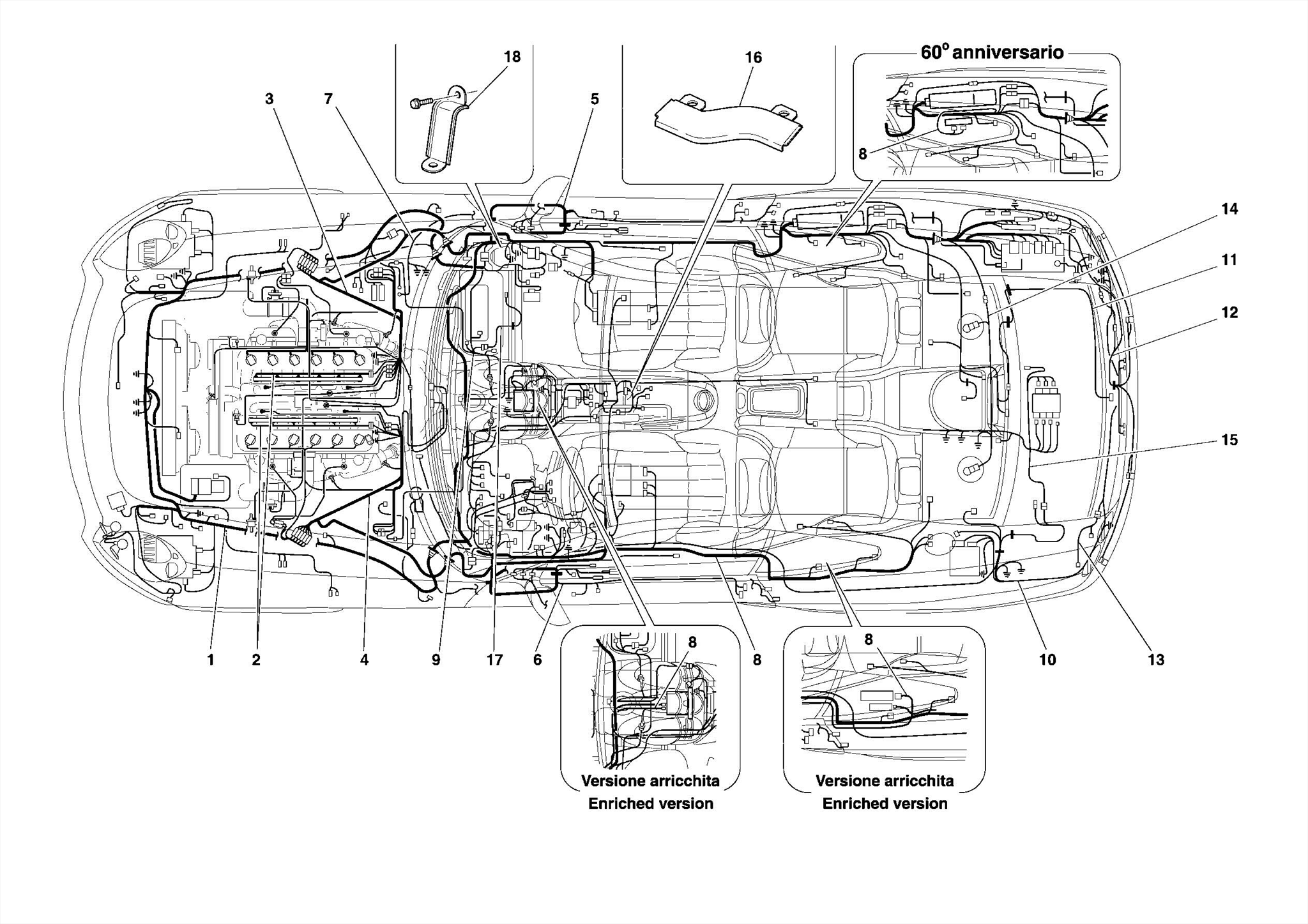 18

16

60° anniversario

8

3

7

5

14

11

12

15

1

2

4

9

17

6

8

10

13

8

Versione arricchita
Enriched version

8

Versione arricchita
Enriched version