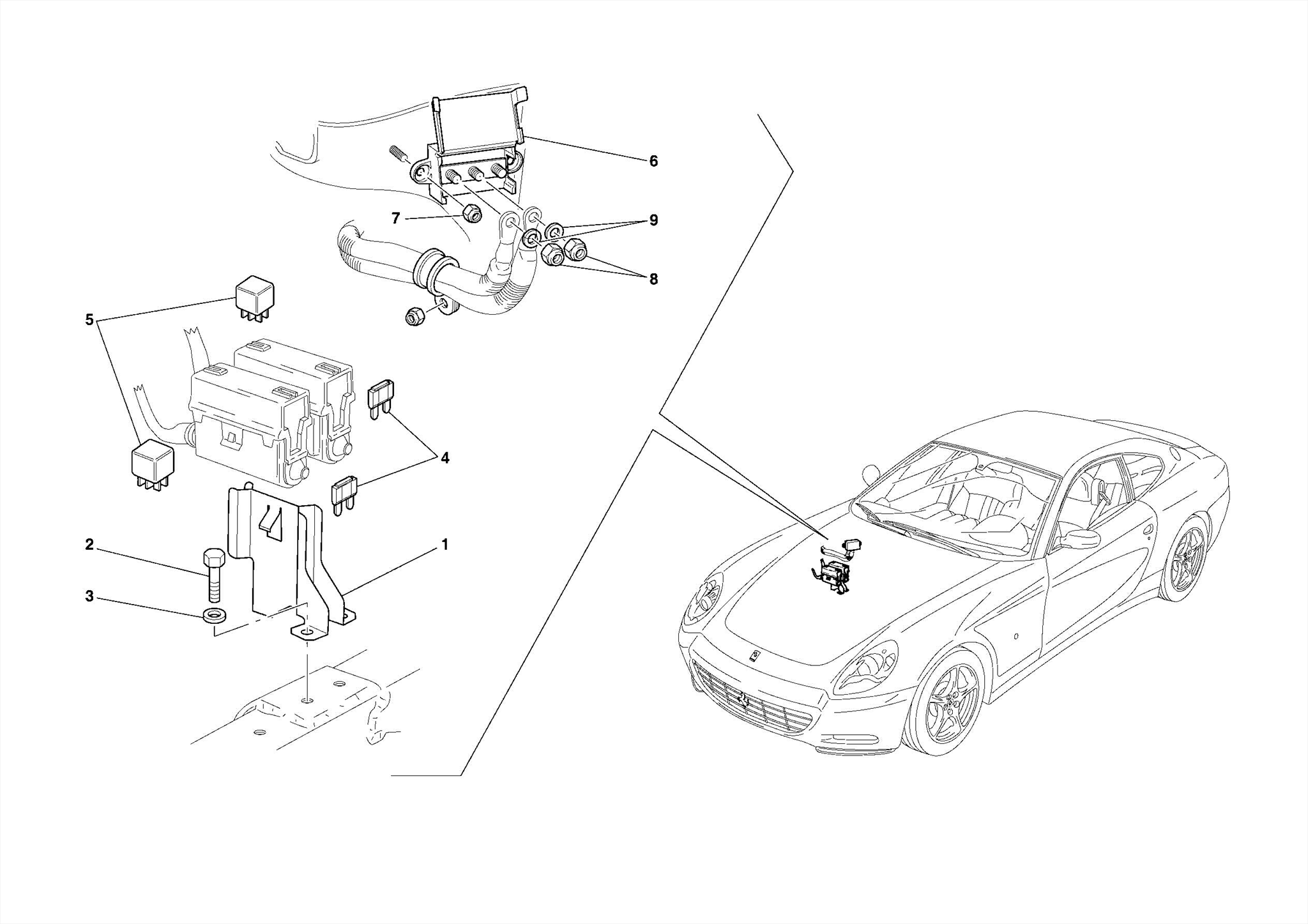 6
7
9
8
5
4
2
1
3