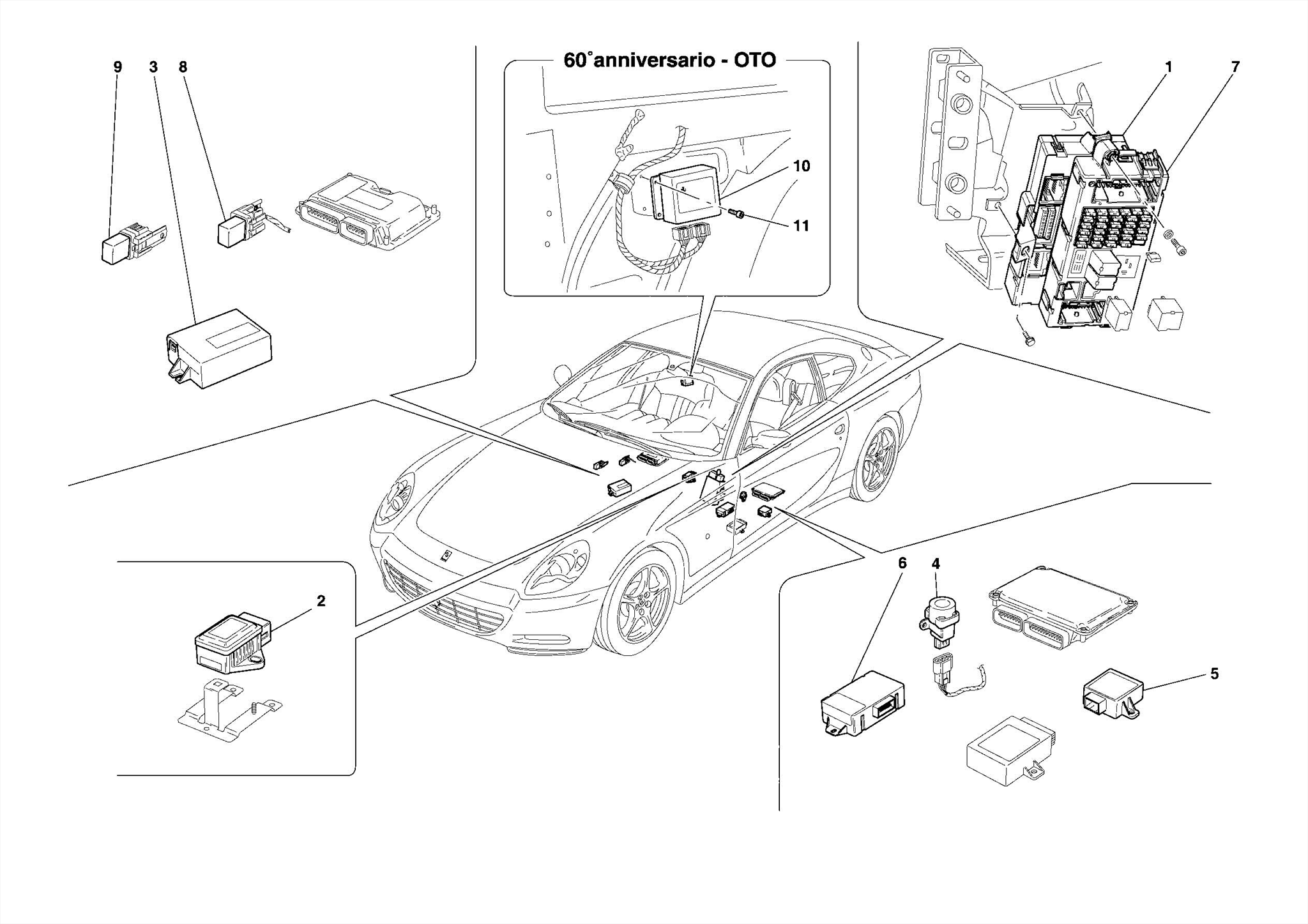 9 3 8

60°anniversario - OTO

10

11

1 7

2

6 4

5