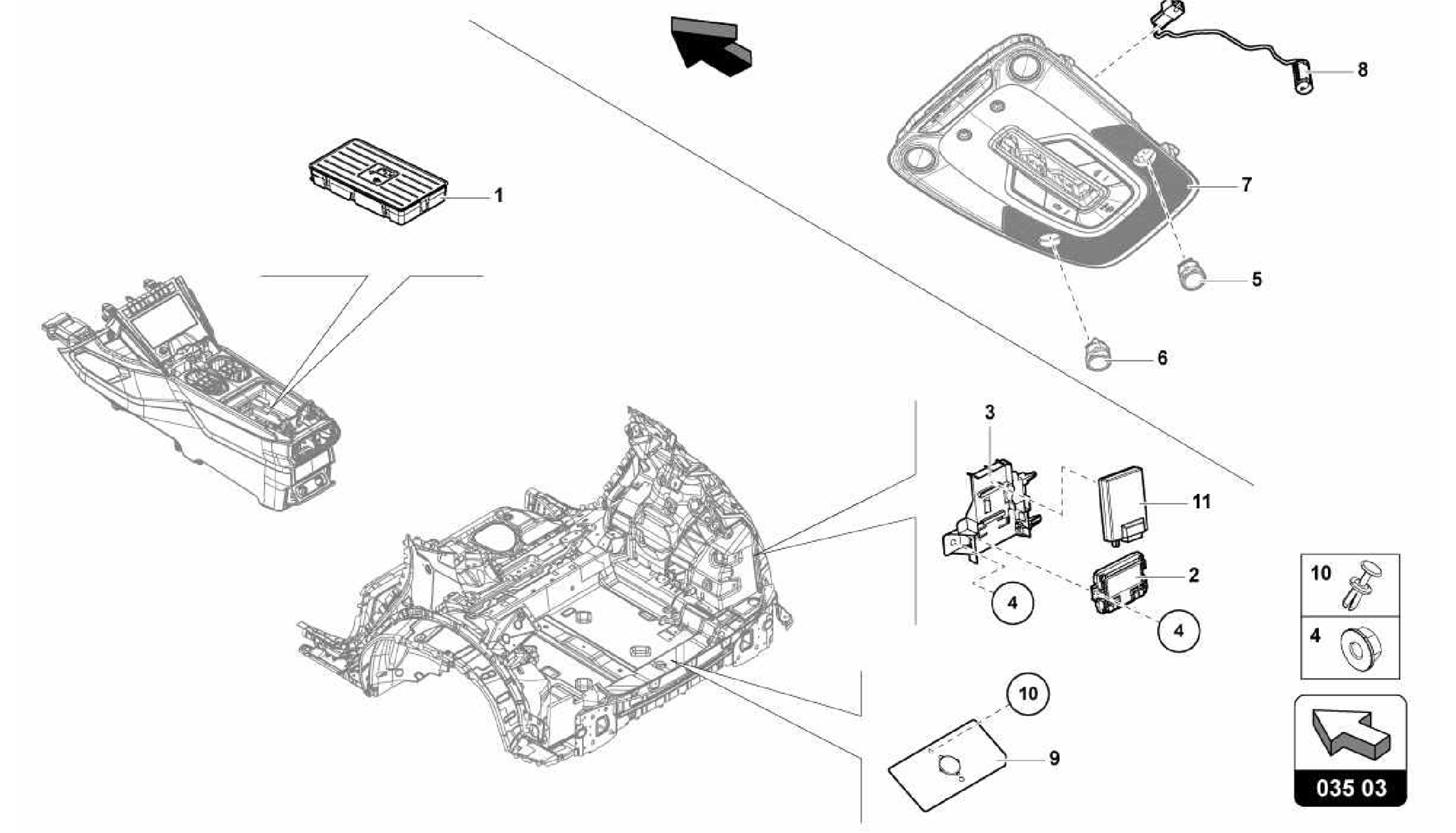 8
1
7
5
6
3
11
2
4
4
10
4
10
9
035 03