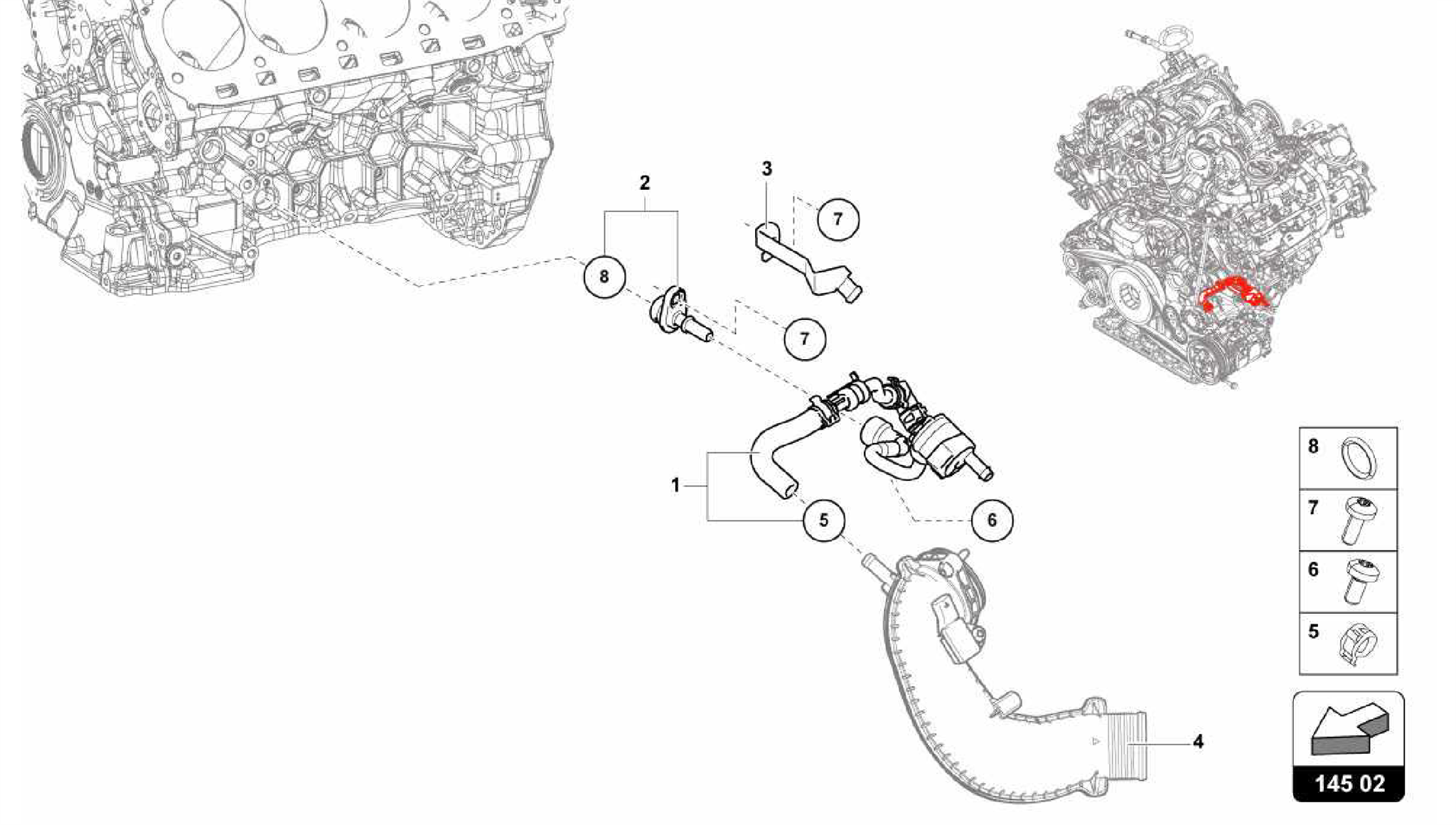 2
3
7
8
7
1
5
6
4
8
7
6
5
145 02