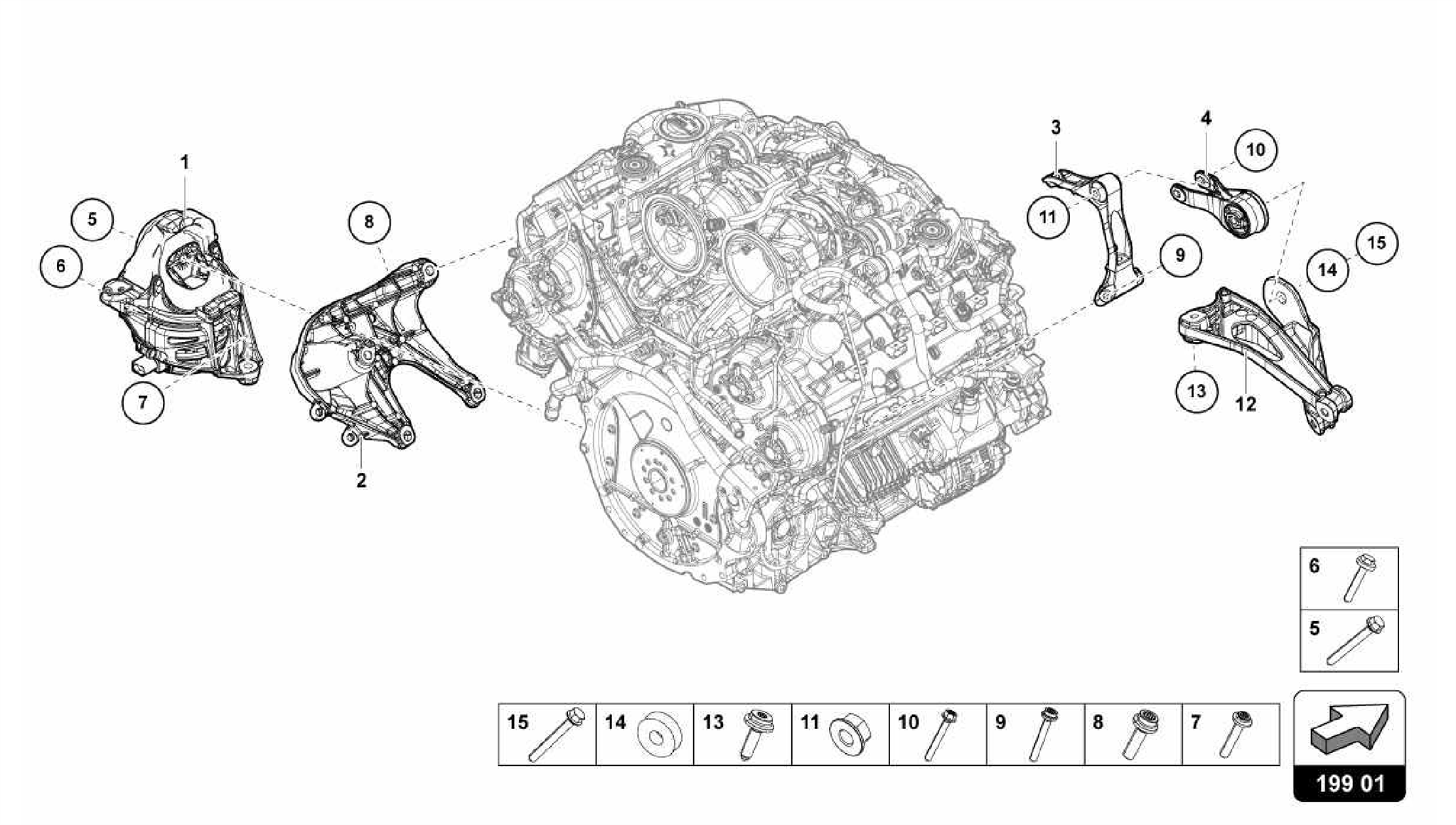 1
5
6
7
8
2
3
4
10
11
9
15
14
13
12

6
5

15 14 13 11 10 9 8 7

199 01