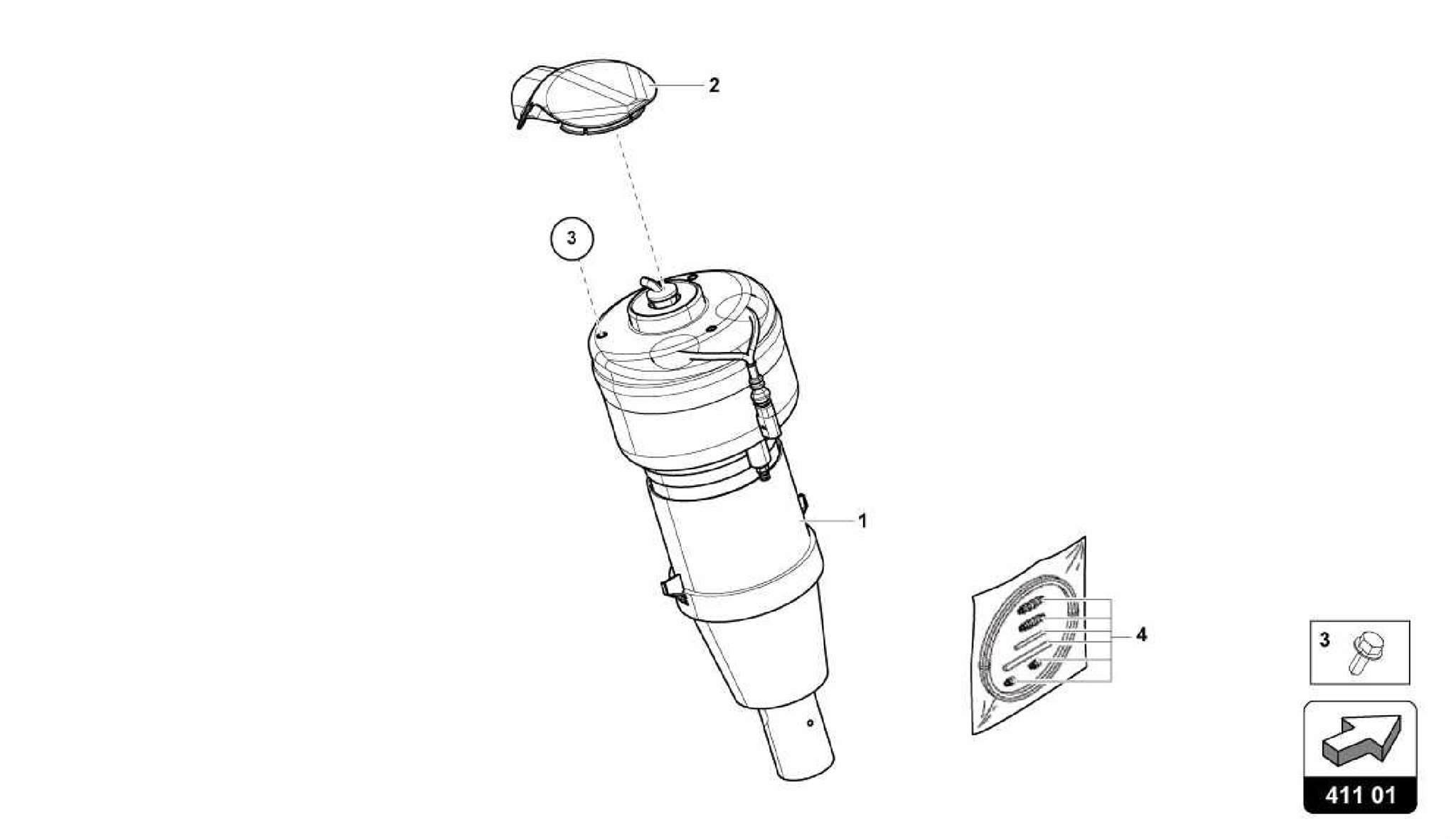 2

3

1

4

3

411 01