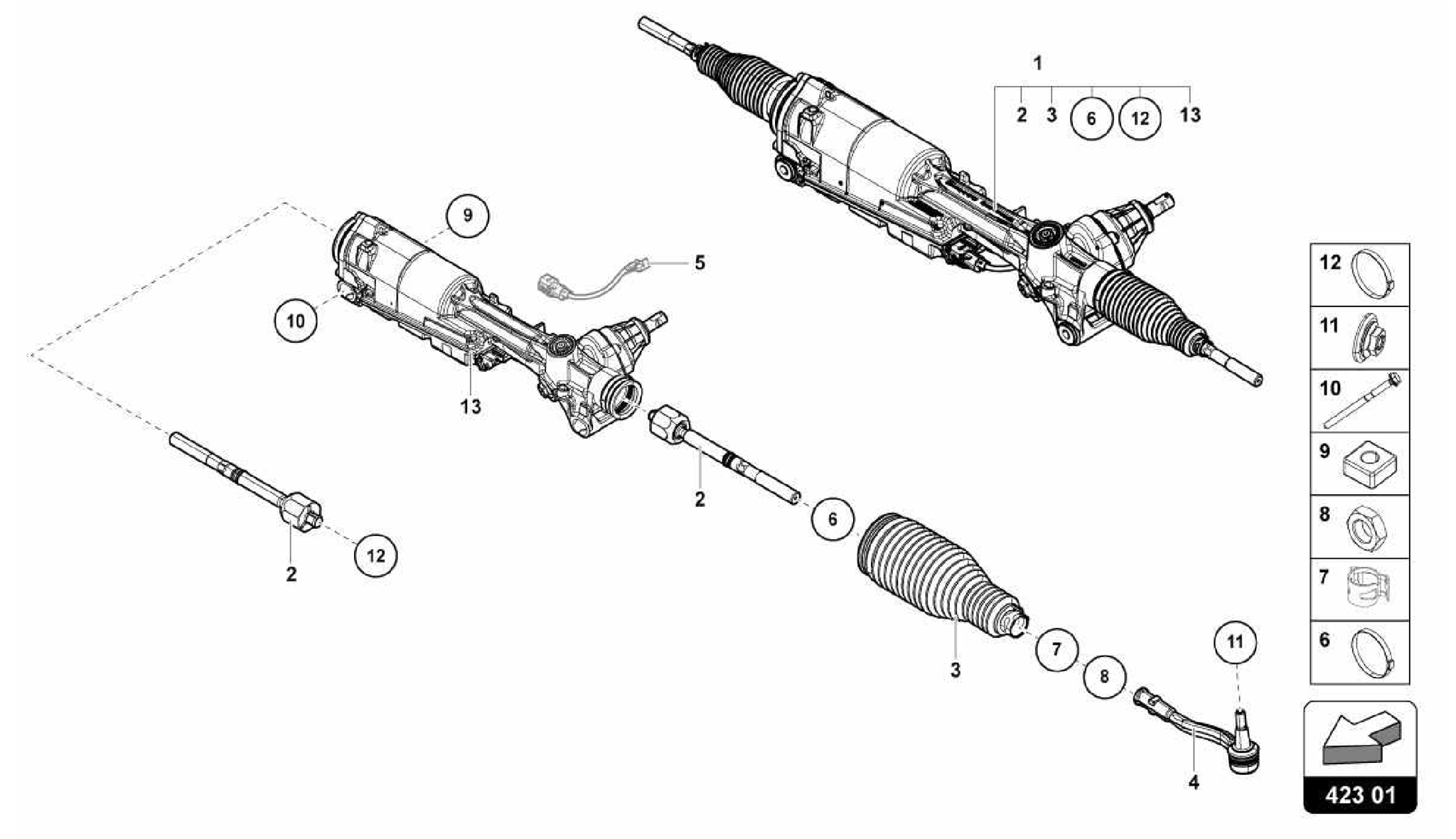 1
2 3 6 12 13
9
5
10
13
2
6
2
12
3
7
8
11
4
12
11
10
9
8
7
6
423 01