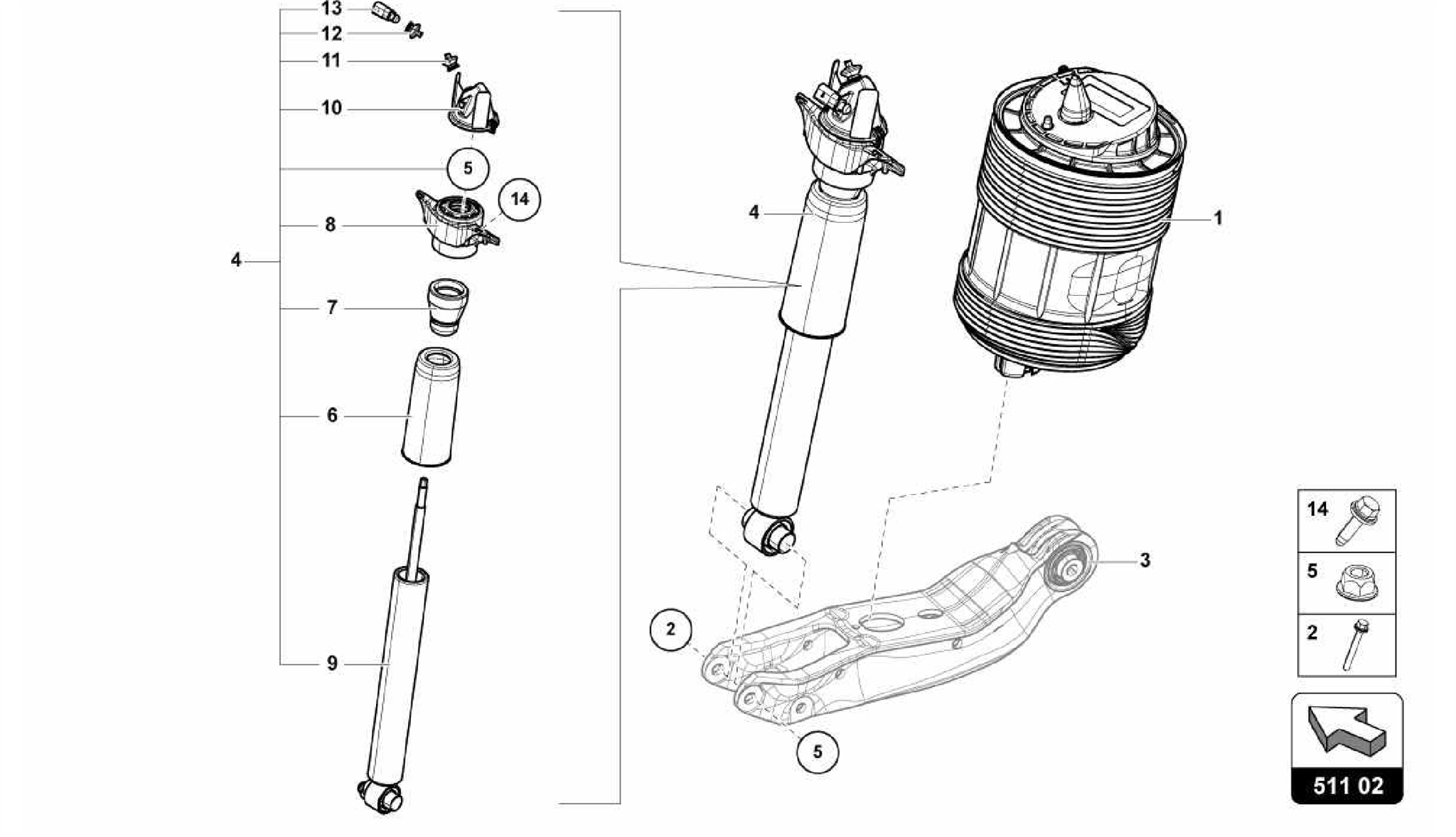 13
12
11
10
5
14
8
4
7
6
9
4
1
3
2
5
14
5
2
511 02