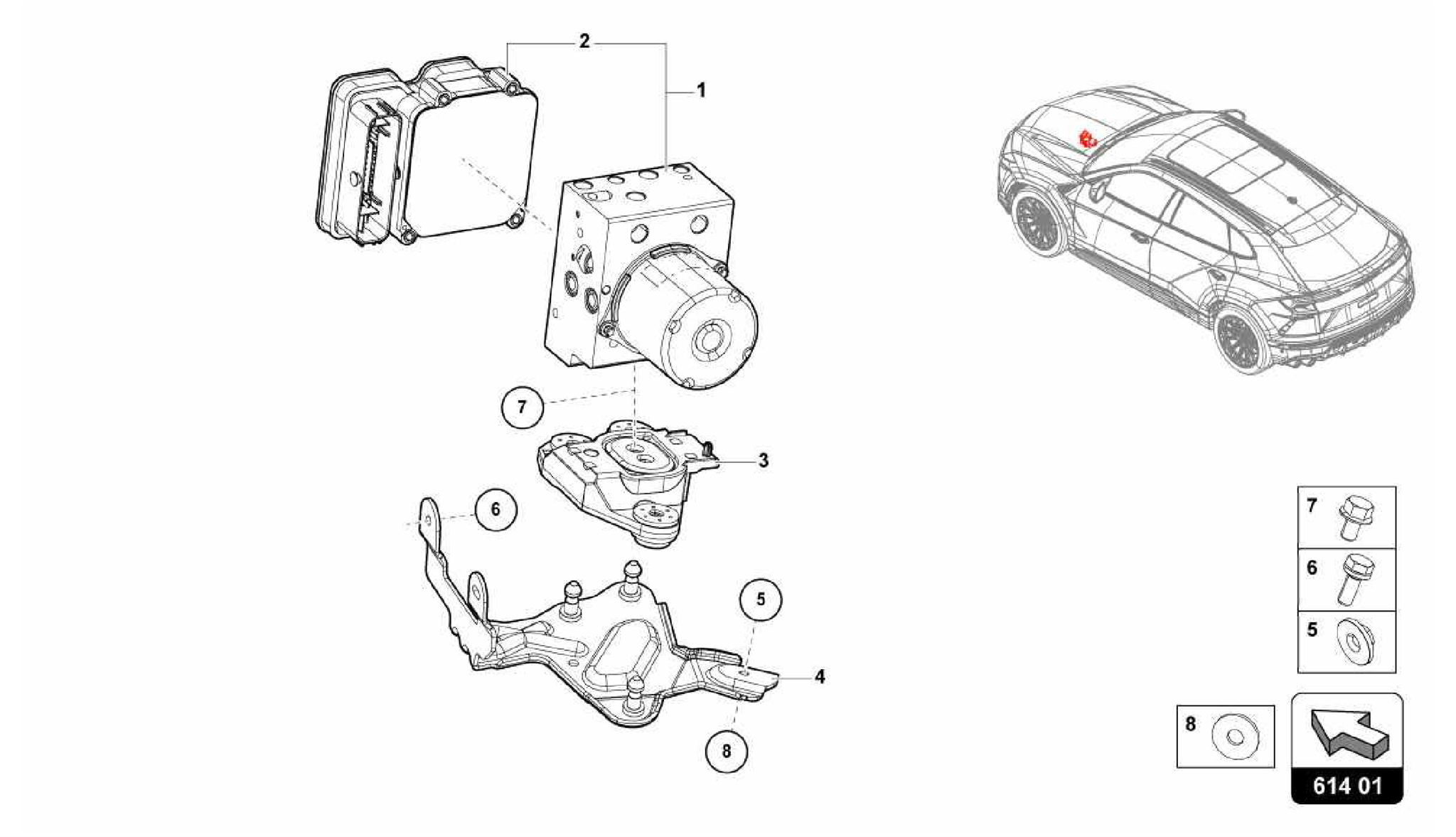 2
1
7
3
6
5
4
8
7
6
5
8
614 01